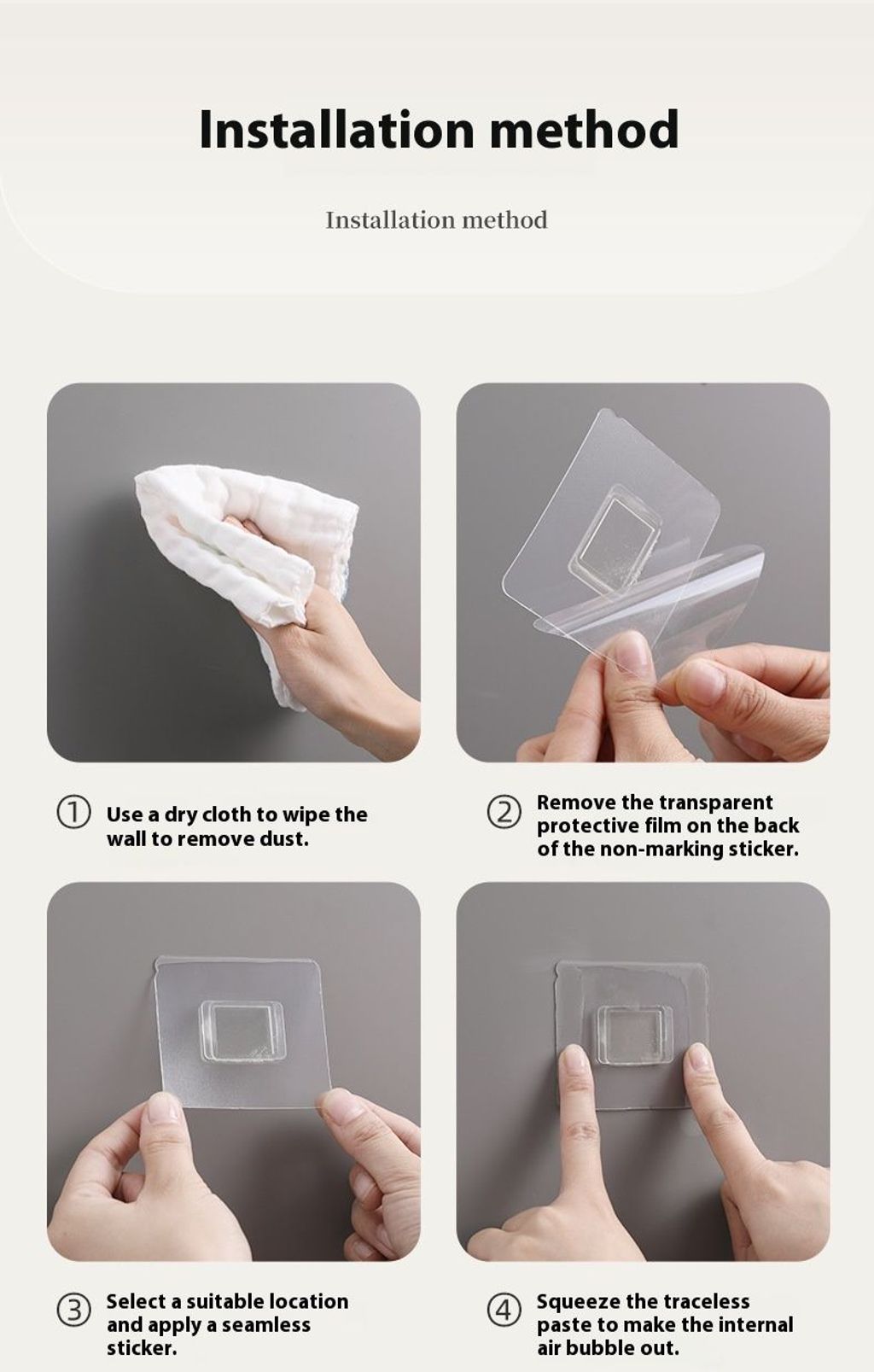 Installation method

Installation method

① Use a dry cloth to wipe the wall to remove dust.

② Remove the transparent protective film on the back of the non-marking sticker.

③ Select a suitable location and apply a seamless sticker.

④ Squeeze the traceless paste to make the internal air bubble out.