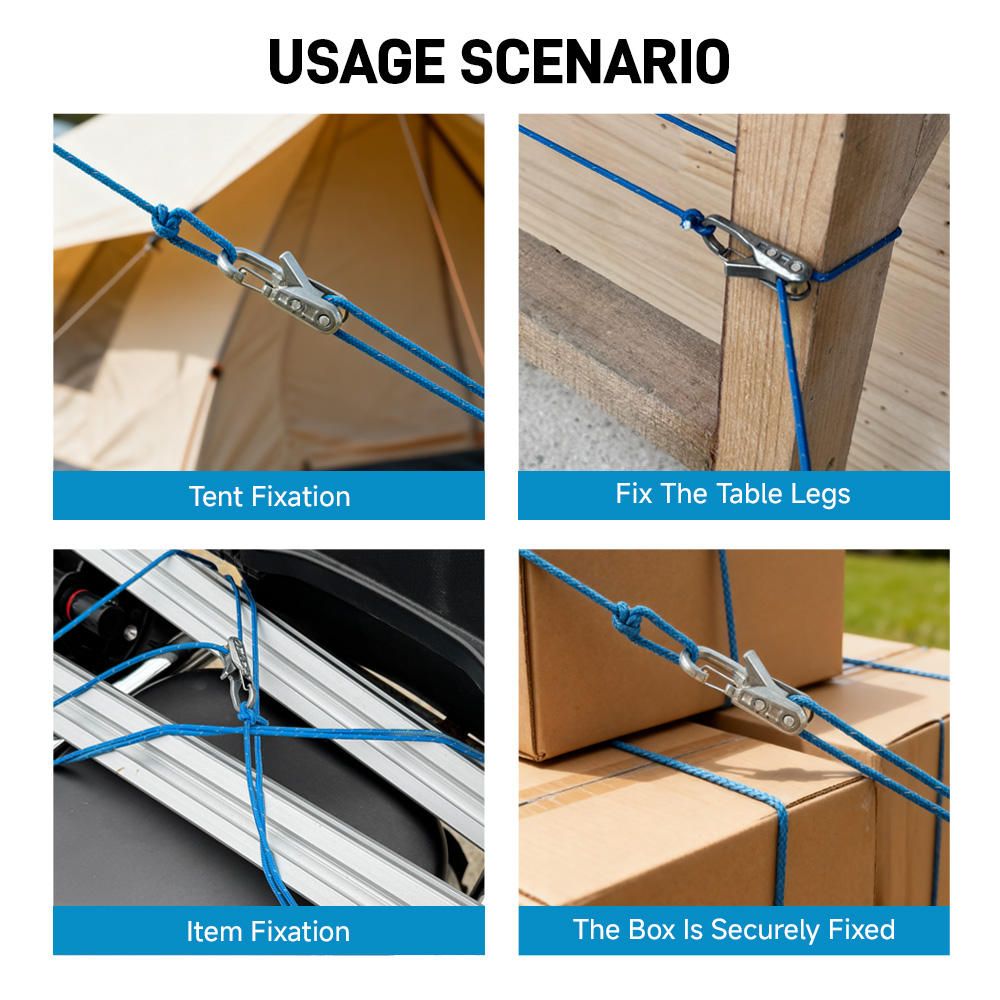 USAGE SCENARIO

Tent Fixation

Fix The Table Legs

Item Fixation

The Box Is Securely Fixed