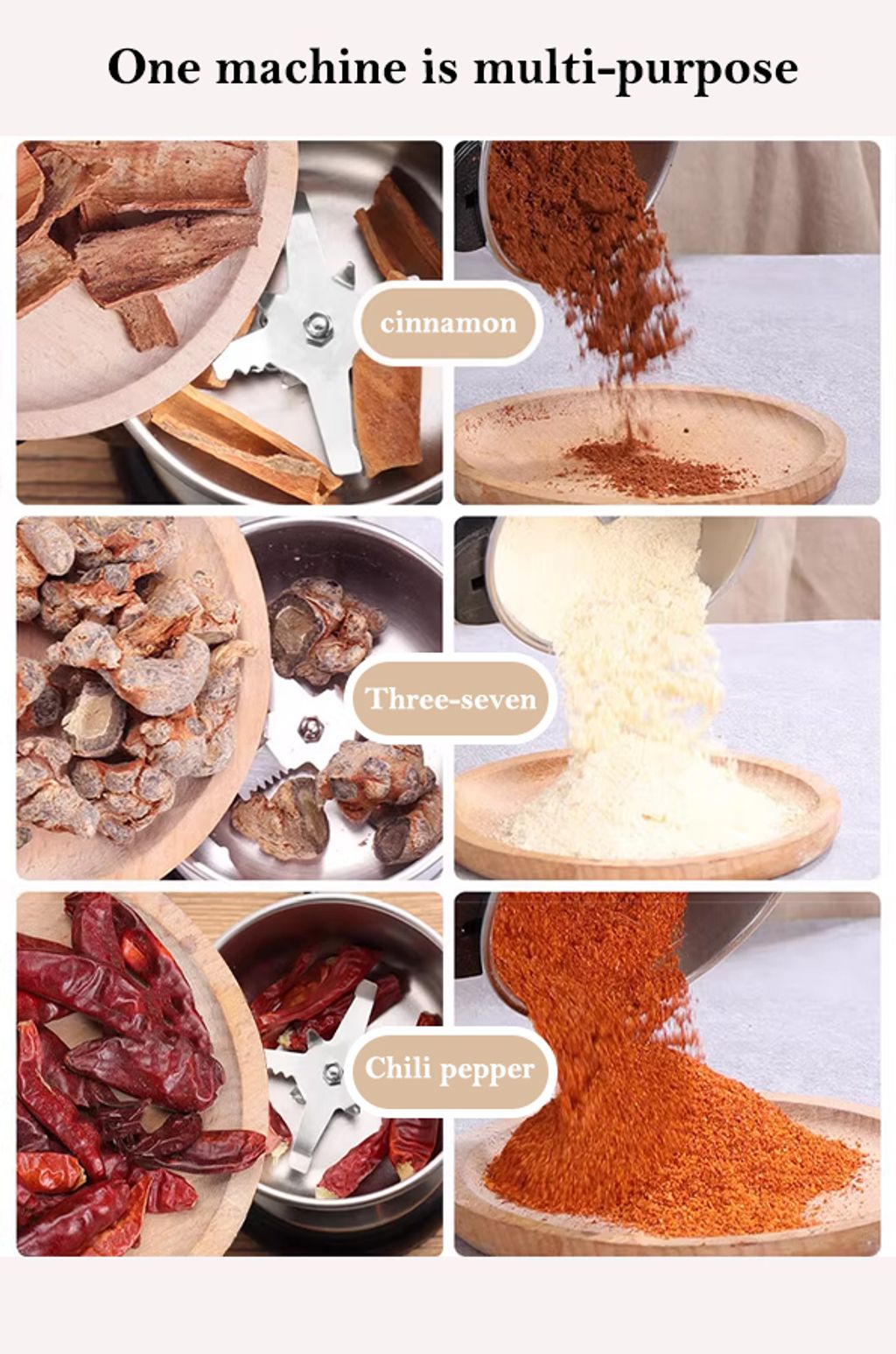 One machine is multi-purpose

cinnamon

Three-seven

Chili pepper