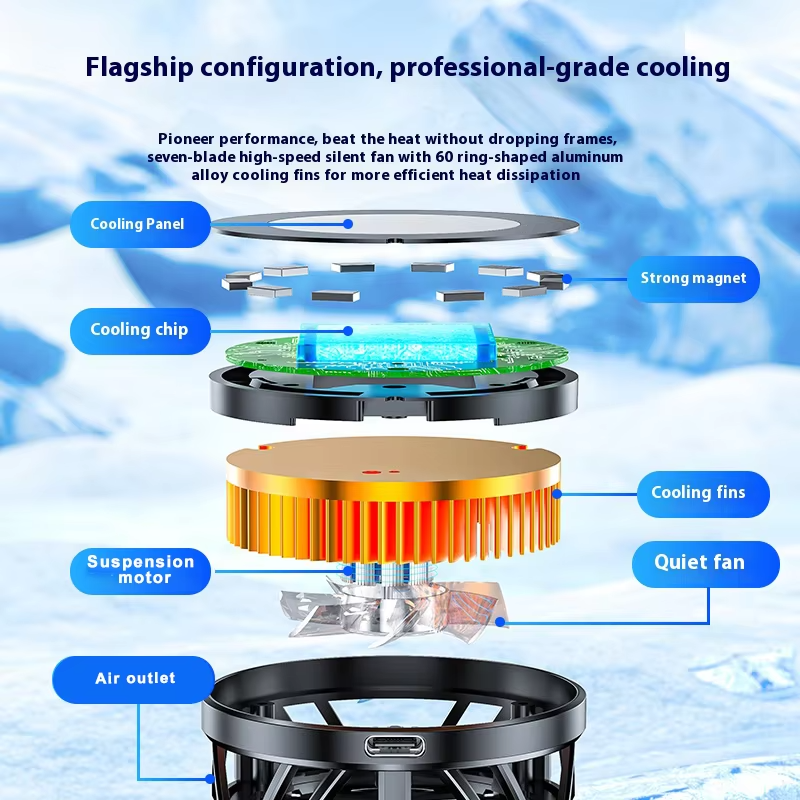 Flagship configuration, professional-grade cooling

Pioneer performance, beat the heat without dropping frames, seven-blade high-speed silent fan with 60 ring-shaped aluminum alloy cooling fins for more efficient heat dissipation

Cooling Panel

Strong magnet

Cooling chip

Cooling fins

Suspension motor

Quiet fan

Air outlet