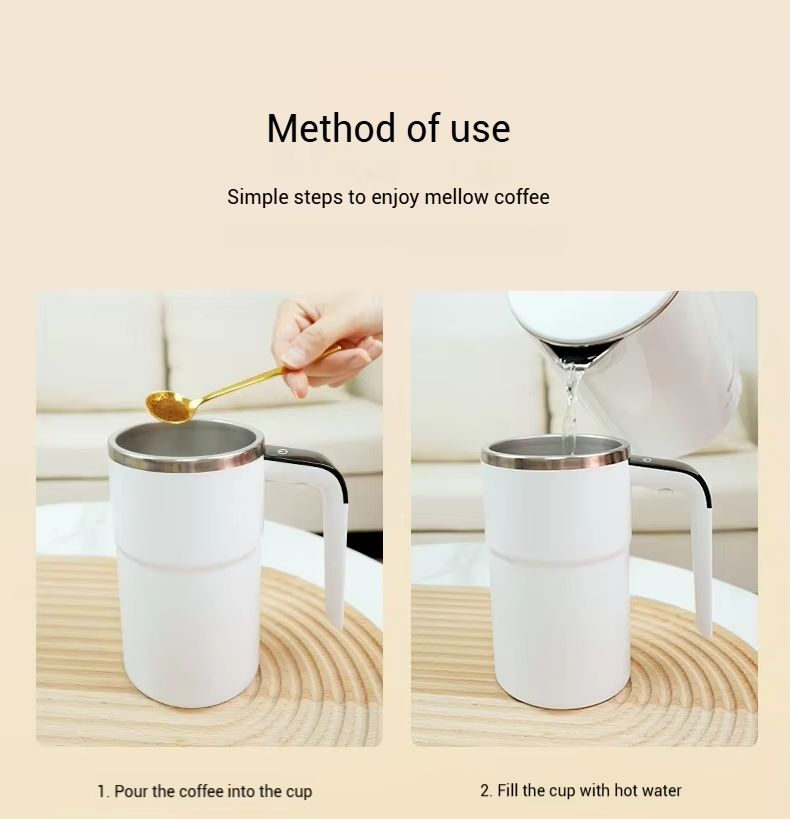 Method of use

Simple steps to enjoy mellow coffee

1. Pour the coffee into the cup

2. Fill the cup with hot water