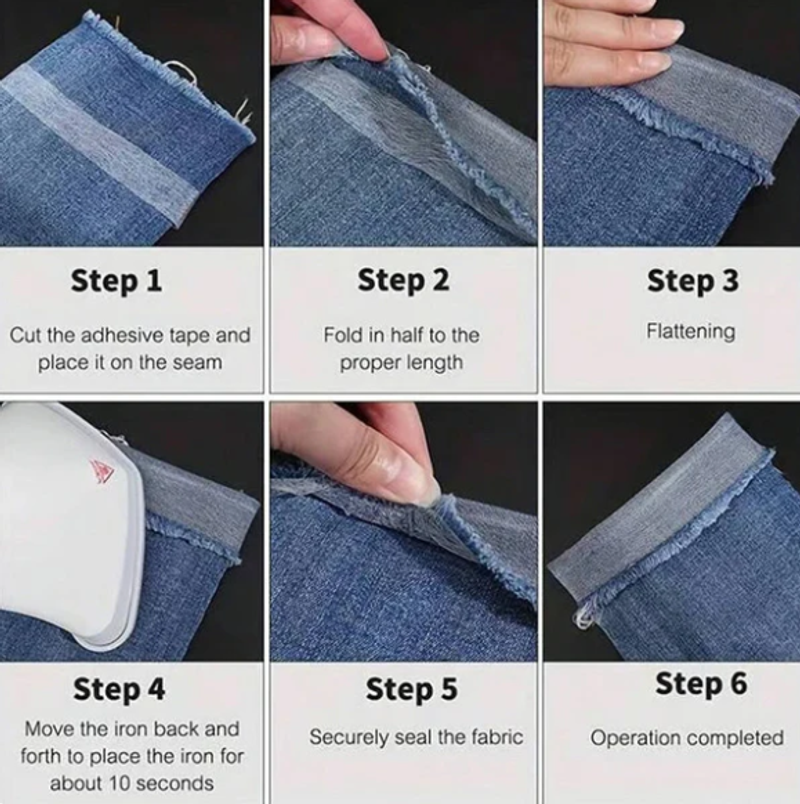 Step 1

Cut the adhesive tape and place it on the seam

Step 2

Fold in half to the proper length

Step 3

Flattening

Step 4

Move the iron back and forth to place the iron for about 10 seconds

Step 5

Securely seal the fabric

Step 6

Operation completed