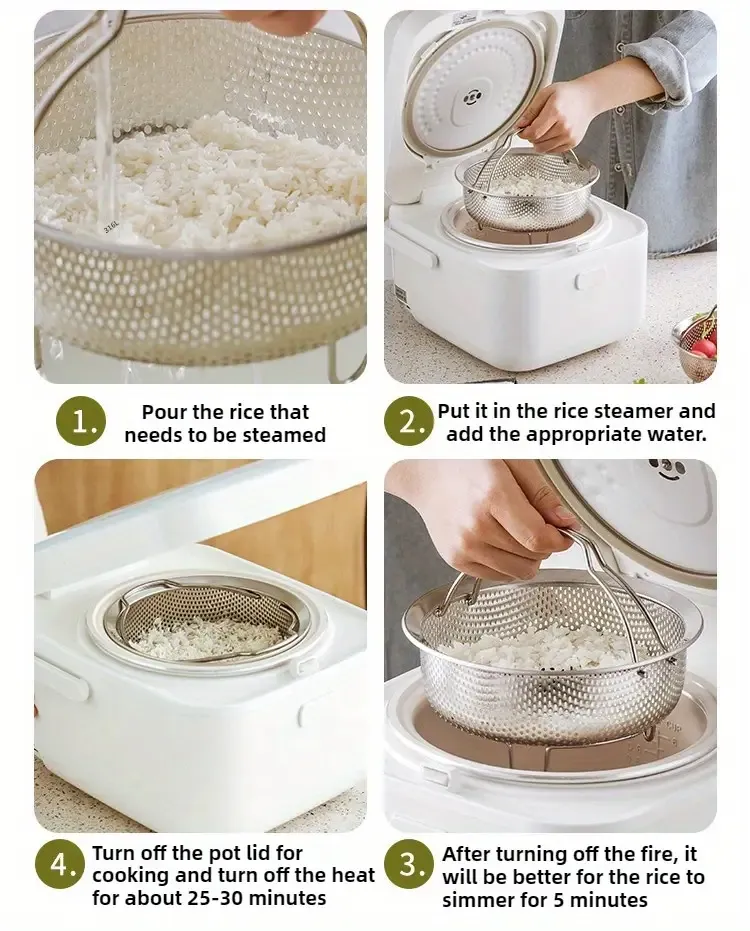 316L

1. Pour the rice that needs to be steamed

2. Put it in the rice steamer and add the appropriate water.

4. Turn off the pot lid for cooking and turn off the heat for about 25-30 minutes

3. After turning off the fire, it will be better for the rice to simmer for 5 minutes