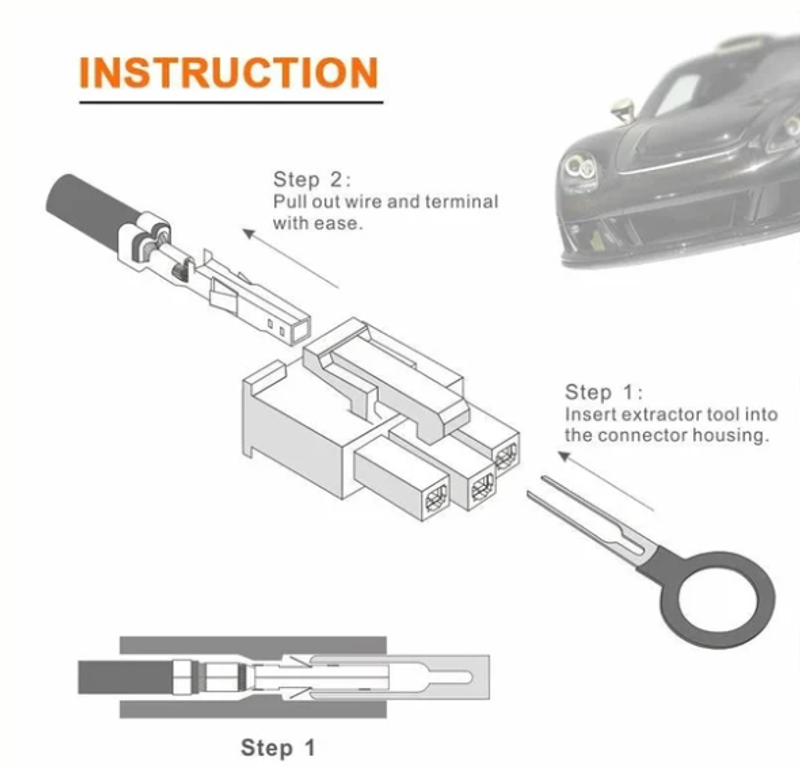 INSTRUCTION

Step 2:
Pull out wire and terminal with ease.

Step 1:
Insert extractor tool into the connector housing.

Step 1