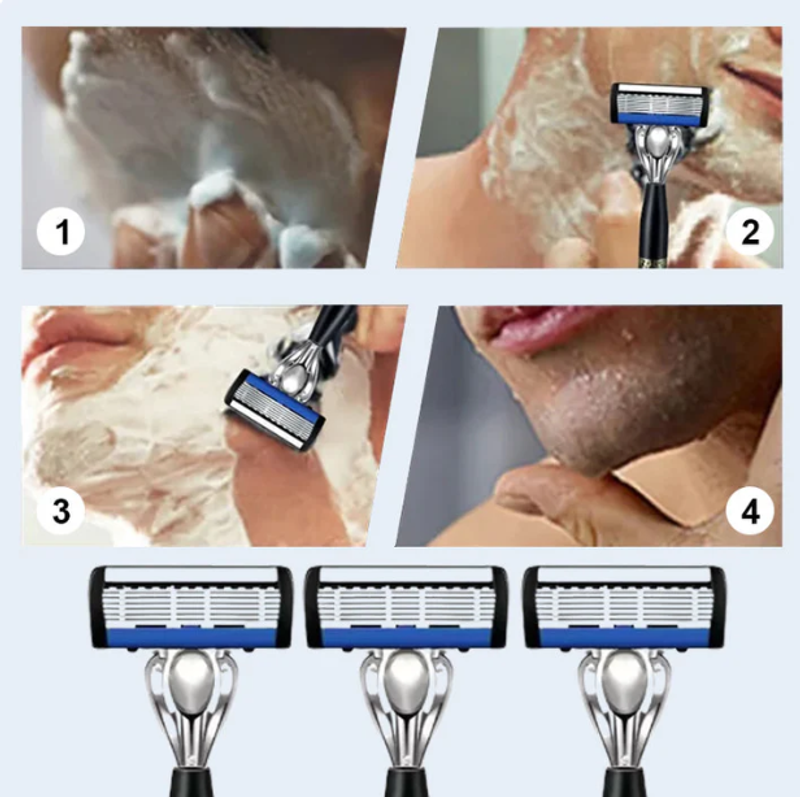 1

2

3

4