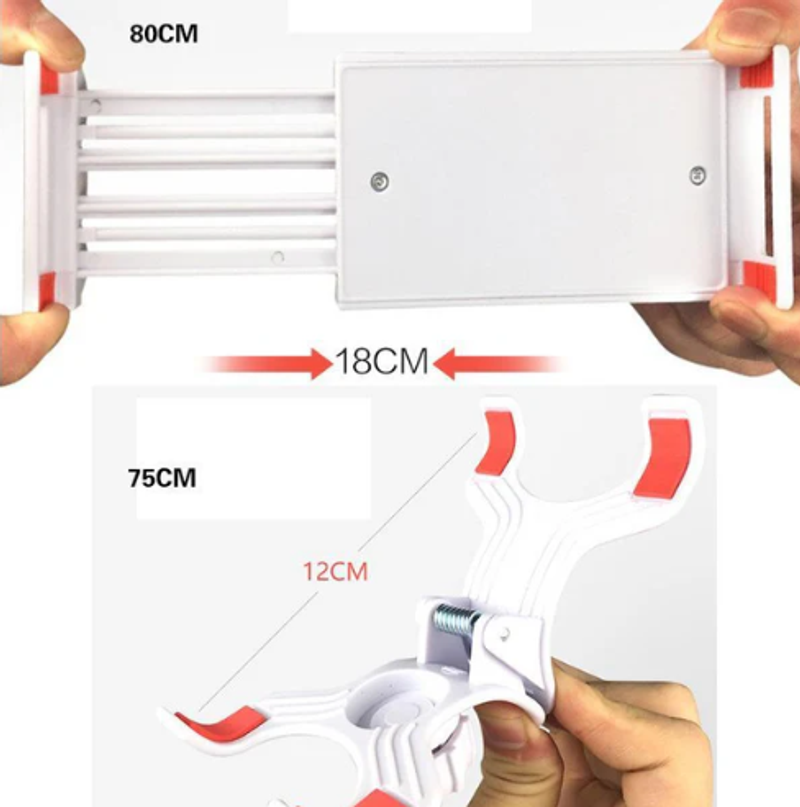 80CM

18CM

75CM

12CM