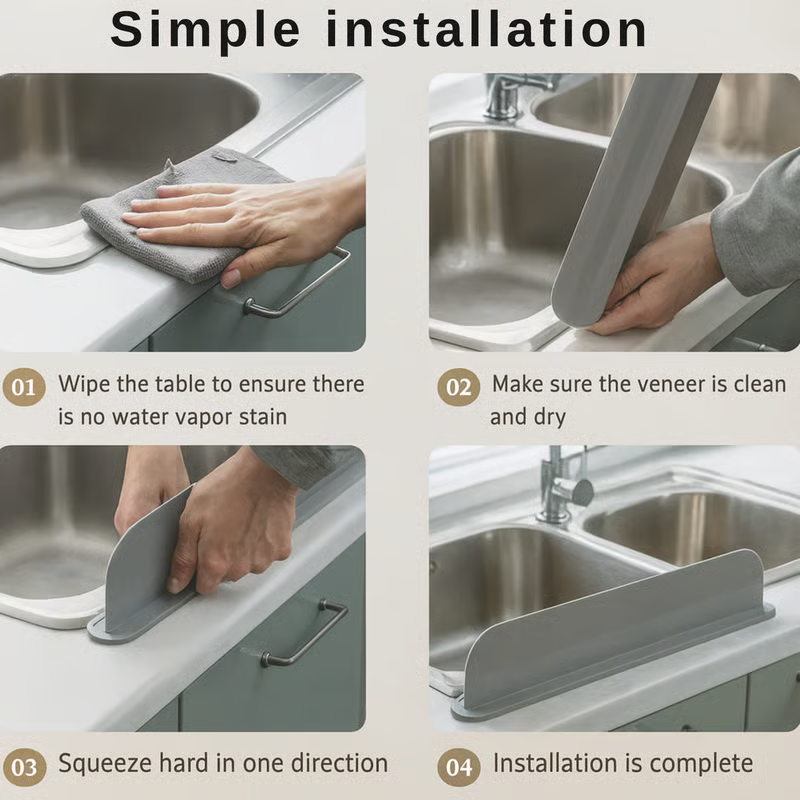 Simple installation

01 Wipe the table to ensure there is no water vapor stain

02 Make sure the veneer is clean and dry

03 Squeeze hard in one direction

04 Installation is complete