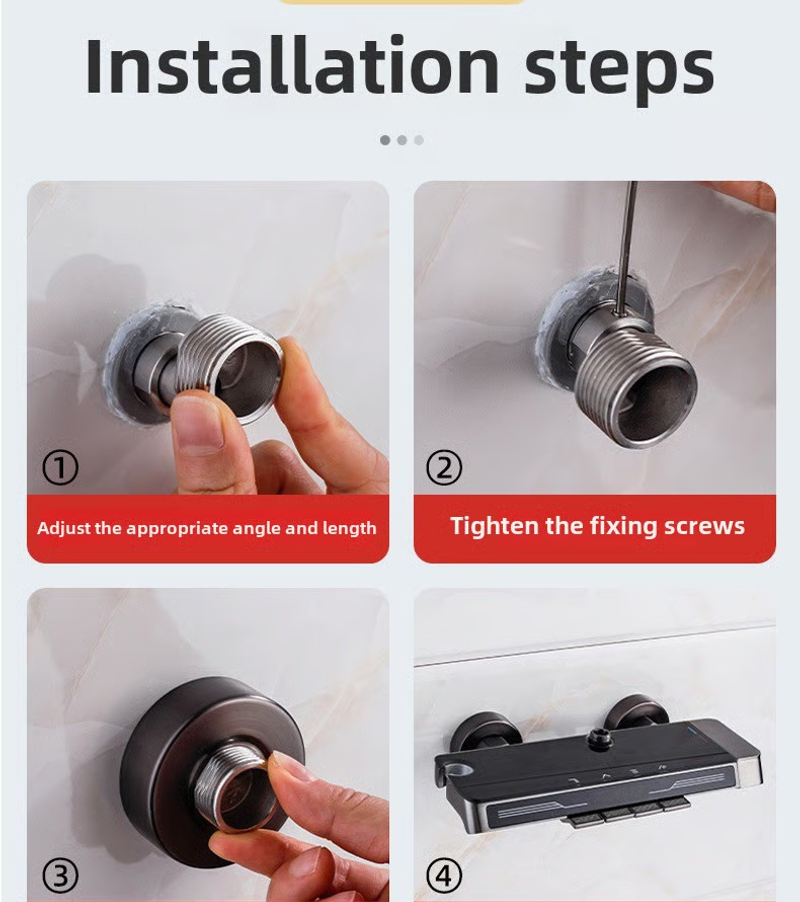 Installation steps

①

Adjust the appropriate angle and length

②

Tighten the fixing screws

③

④