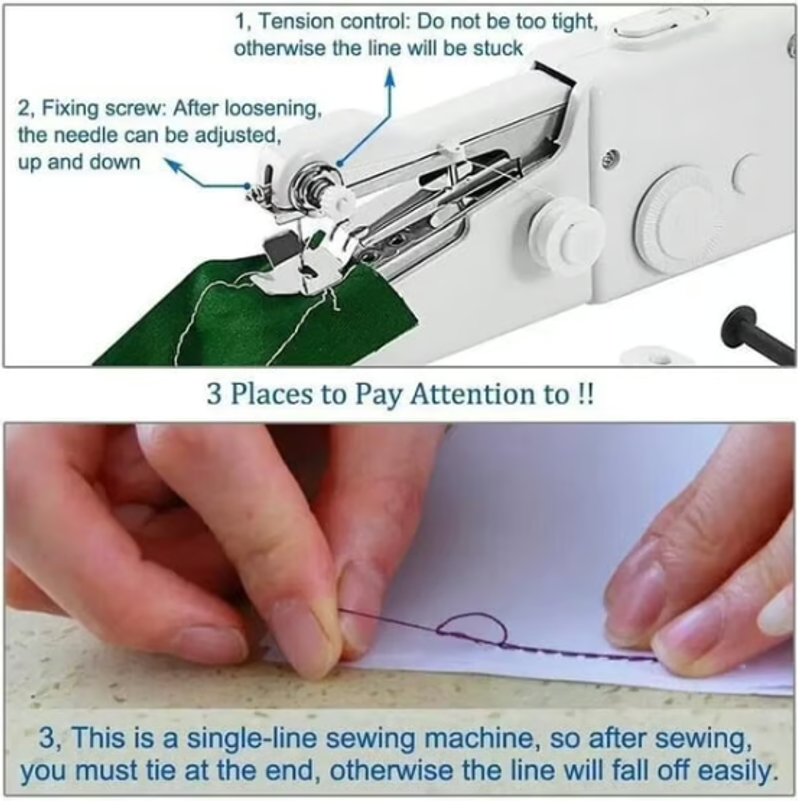 1, Tension control: Do not be too tight, otherwise the line will be stuck

2, Fixing screw: After loosening, the needle can be adjusted, up and down

3 Places to Pay Attention to !!

3, This is a single-line sewing machine, so after sewing, you must tie at the end, otherwise the line will fall off easily.