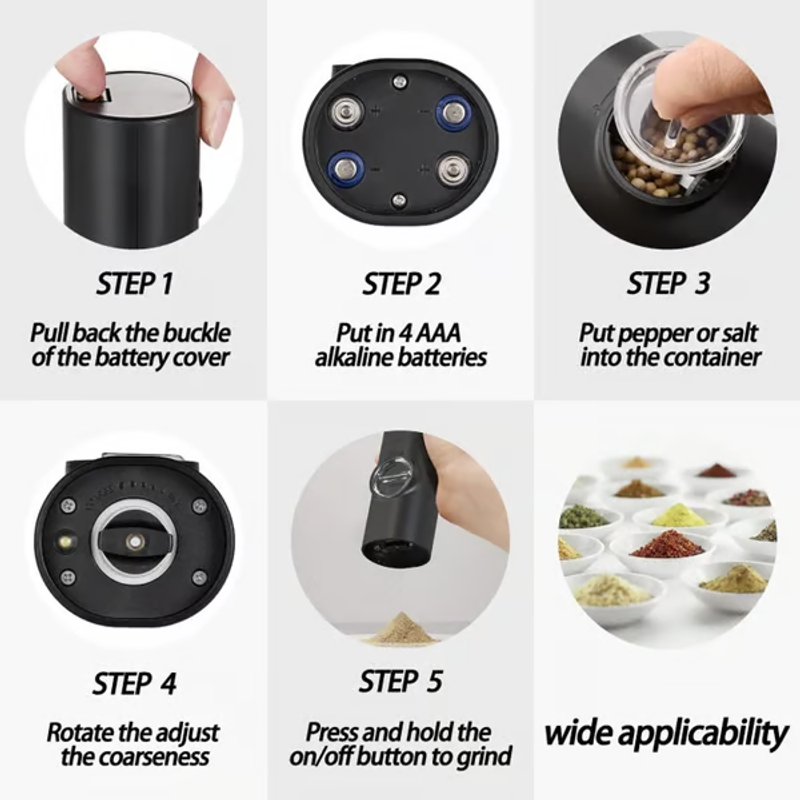 STEP 1

Pull back the buckle of the battery cover

STEP 2

Put in 4 AAA alkaline batteries

STEP 3

Put pepper or salt into the container

STEP 4

Rotate the adjust the coarseness

STEP 5

Press and hold the on/off button to grind

wide applicability