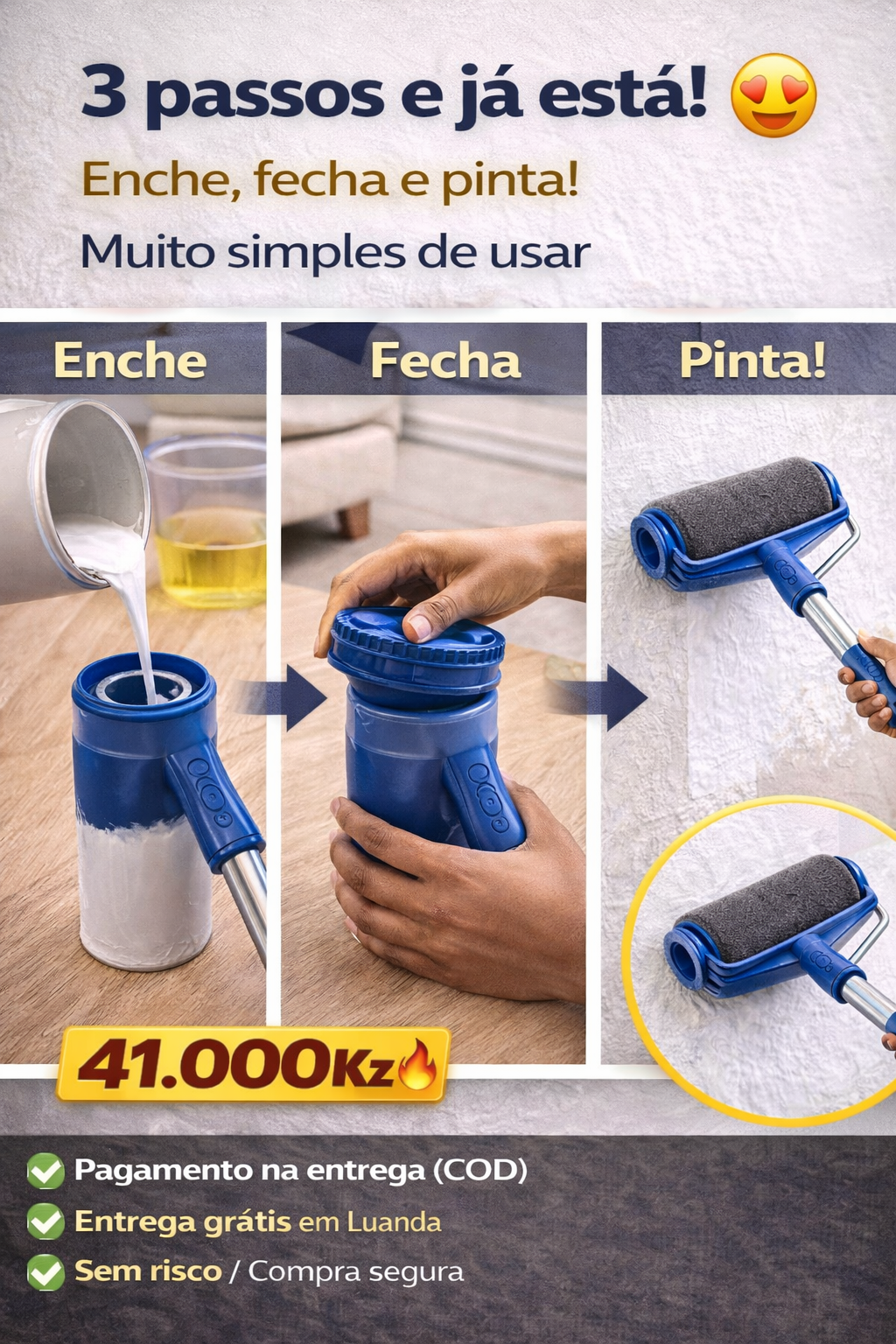 3 passos e já está! 😍

Enche, fecha e pinta!

Muito simples de usar

Enche

Fecha

Pinta!

41.000Kz🔥

Pagamento na entrega (COD)

Entrega grátis em Luanda

Sem risco / Compra segura