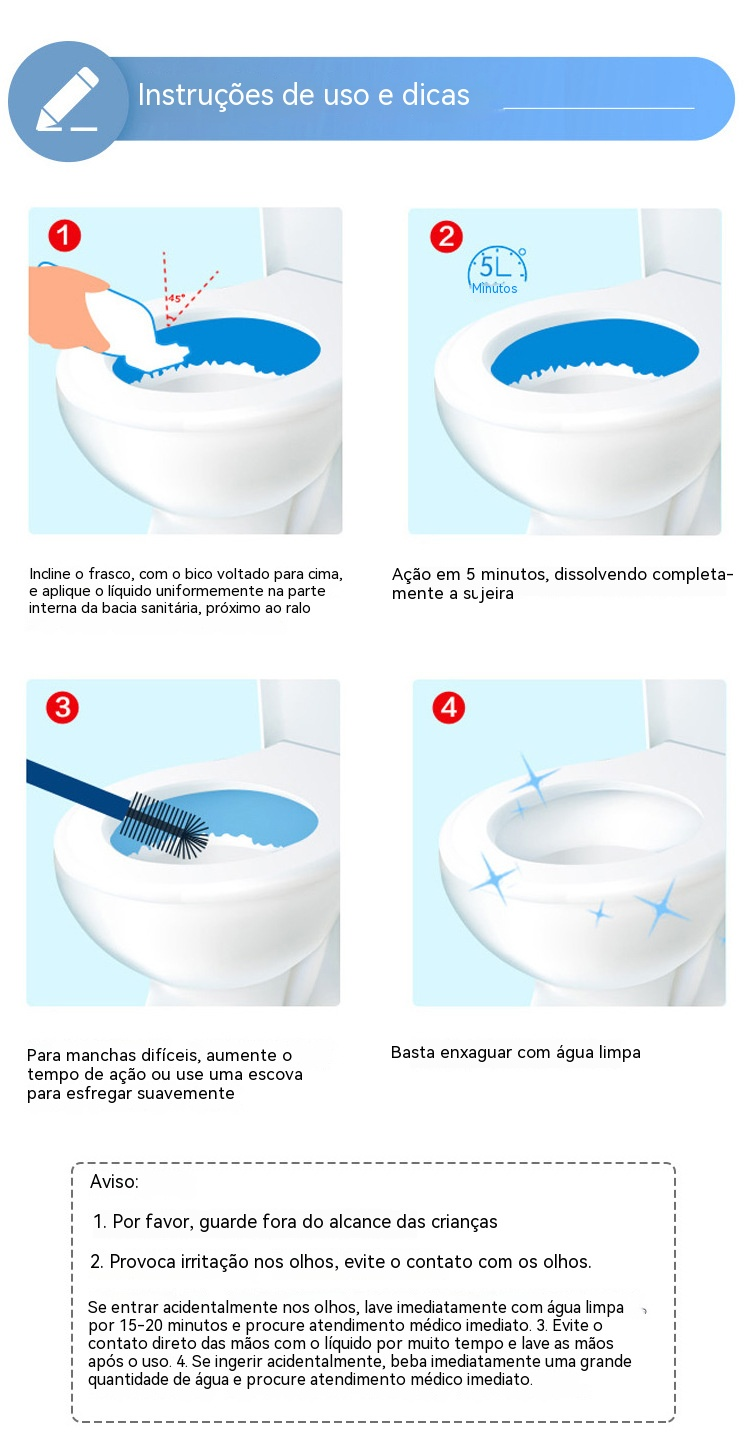 Instruções de uso e dicas

1

45°

Incline o frasco, com o bico voltado para cima, e aplique o líquido uniformemente na parte interna da bacia sanitária, próximo ao ralo

2

5L Minutos

Ação em 5 minutos, dissolvendo completamente a sujeira

3

Para manchas difíceis, aumente o tempo de ação ou use uma escova para esfregar suavemente

4

Basta enxaguar com água limpa

Aviso:

1. Por favor, guarde fora do alcance das crianças

2. Provoca irritação nos olhos, evite o contato com os olhos.

Se entrar acidentalmente nos olhos, lave imediatamente com água limpa por 15-20 minutos e procure atendimento médico imediato. 3. Evite o contato direto das mãos com o líquido por muito tempo e lave as mãos após o uso. 4. Se ingerir acidentalmente, beba imediatamente uma grande quantidade de água e procure atendimento médico imediato.