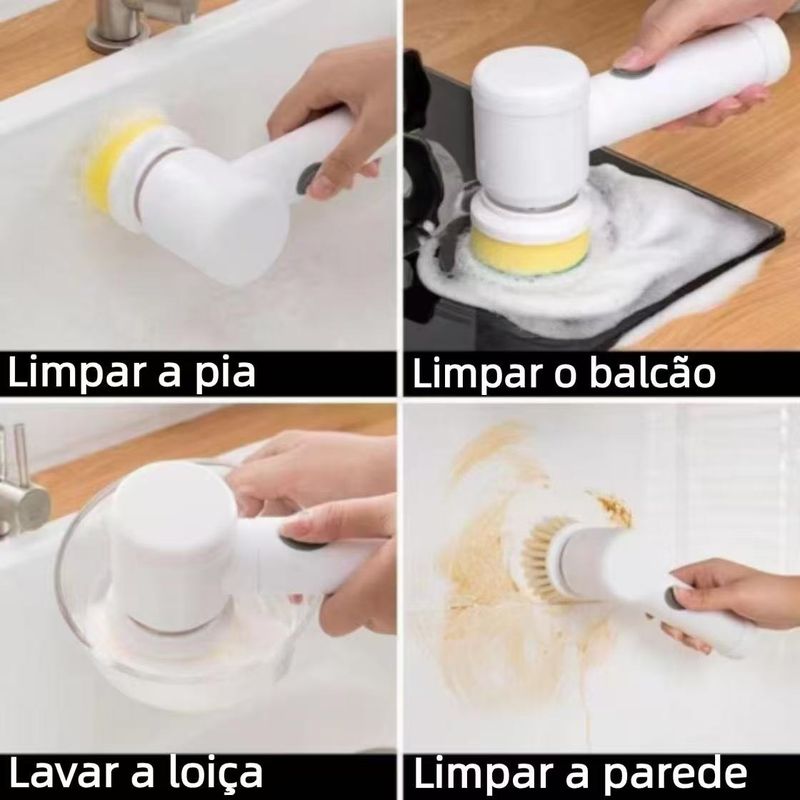 Limpar a pia

Limpar o balcão

Lavar a loiça

Limpar a parede