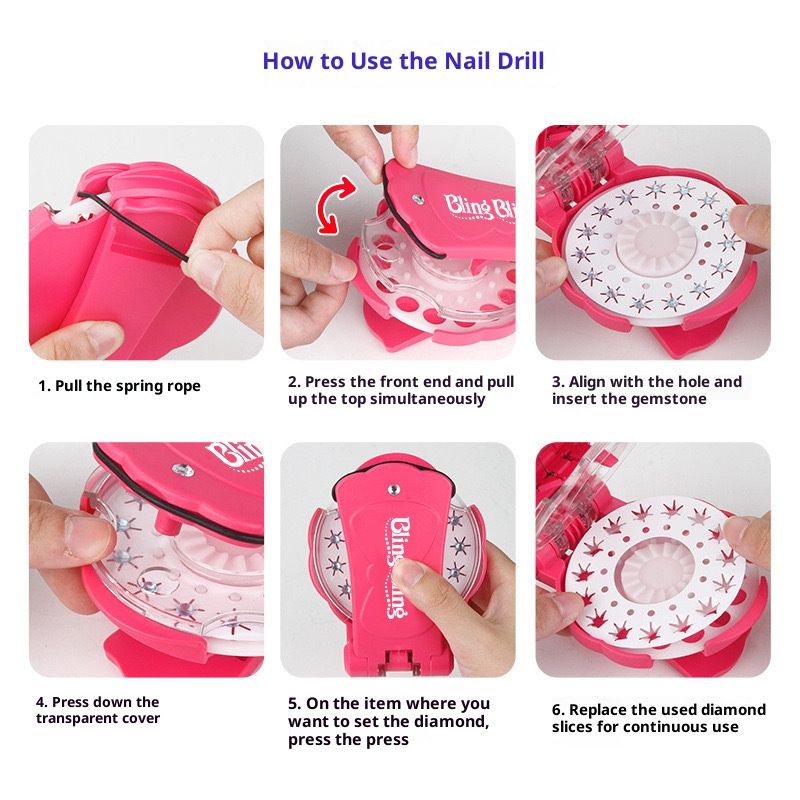 How to Use the Nail Drill

Bling Bli

1. Pull the spring rope

2. Press the front end and pull up the top simultaneously

3. Align with the hole and insert the gemstone

Blin

Bling Bling

4. Press down the transparent cover

5. On the item where you want to set the diamond, press the press

6. Replace the used diamond slices for continuous use