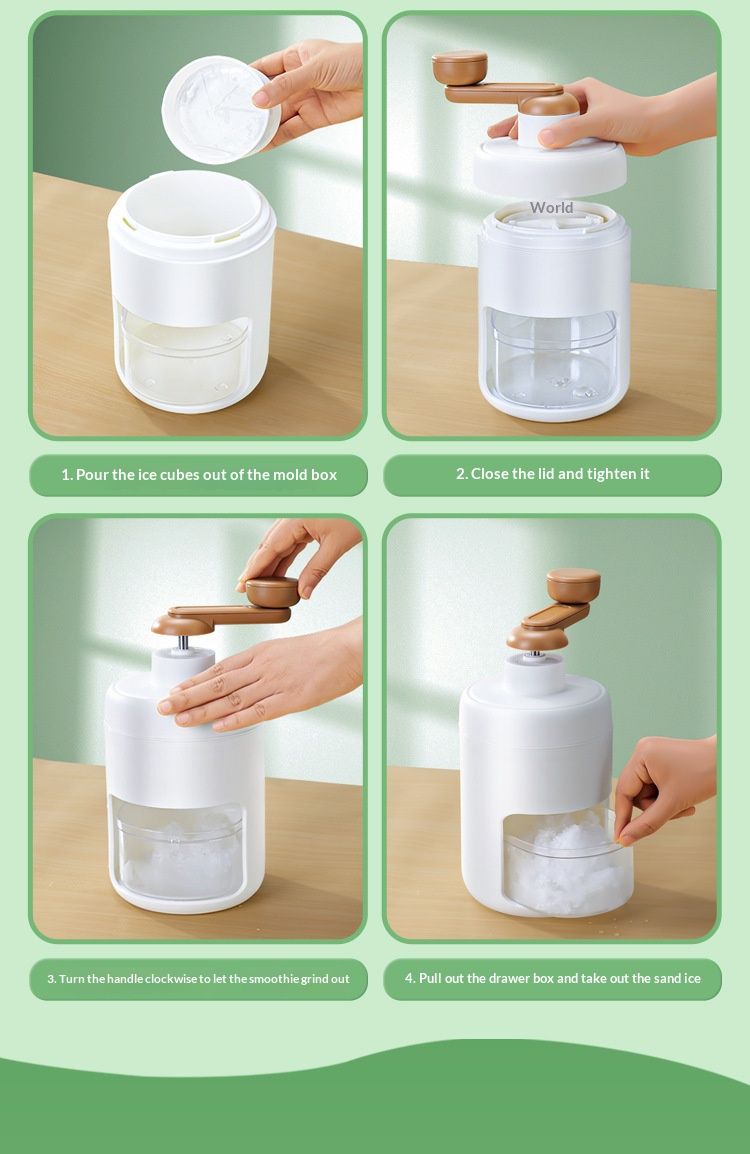 World

1. Pour the ice cubes out of the mold box

2. Close the lid and tighten it

3. Turn the handle clockwise to let the smoothie grind out

4. Pull out the drawer box and take out the sand ice