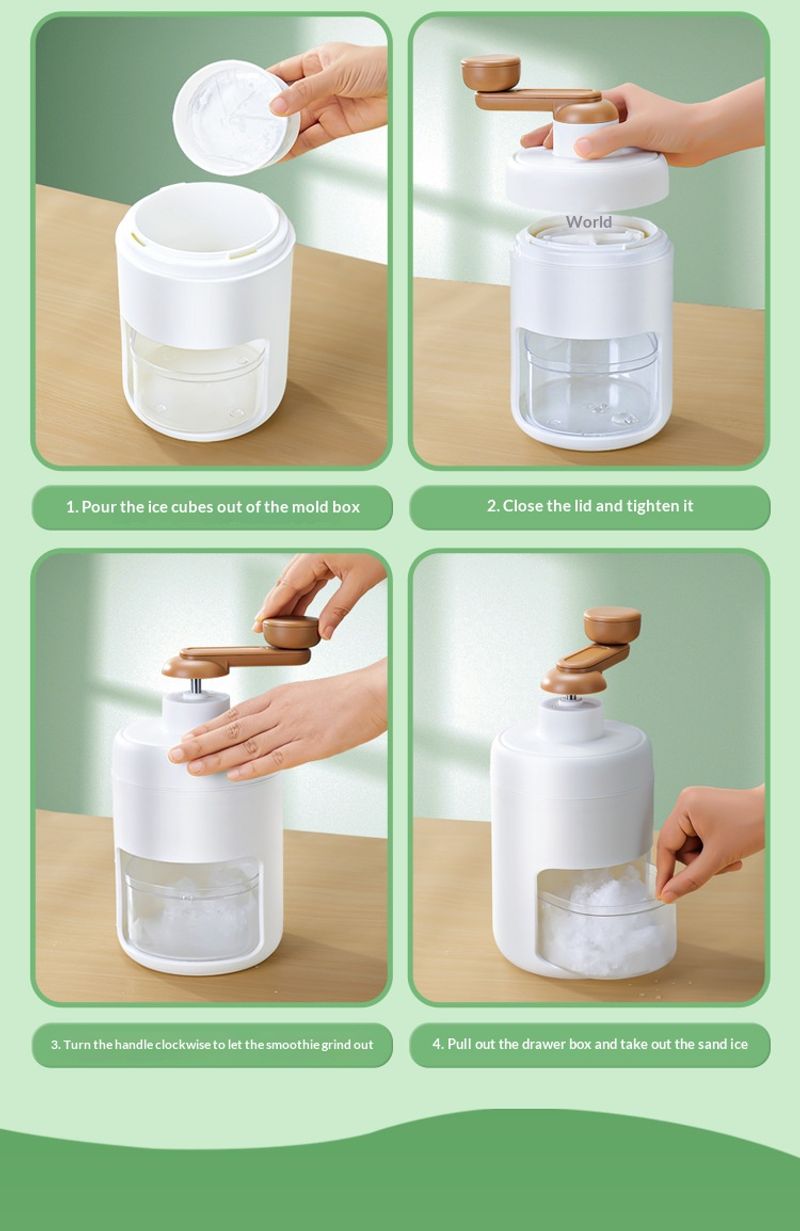 World

1. Pour the ice cubes out of the mold box

2. Close the lid and tighten it

3. Turn the handle clockwise to let the smoothie grind out

4. Pull out the drawer box and take out the sand ice