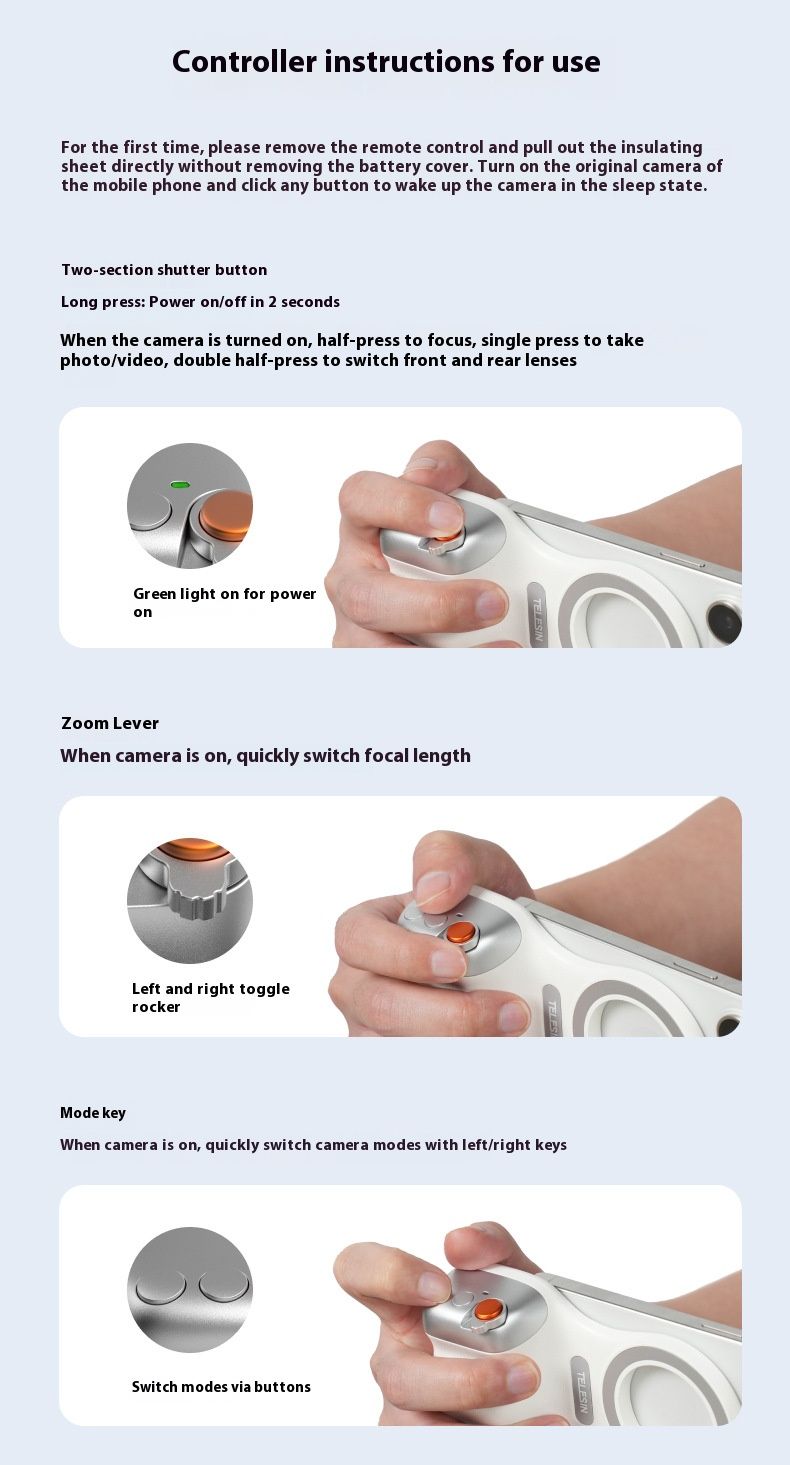 Controller instructions for use

For the first time, please remove the remote control and pull out the insulating sheet directly without removing the battery cover. Turn on the original camera of the mobile phone and click any button to wake up the camera in the sleep state.

Two-section shutter button

Long press: Power on/off in 2 seconds

When the camera is turned on, half-press to focus, single press to take photo/video, double half-press to switch front and rear lenses

Green light on for power on

TELESIN

Zoom Lever

When camera is on, quickly switch focal length

Left and right toggle rocker

TELESIN

Mode key

When camera is on, quickly switch camera modes with left/right keys

Switch modes via buttons

TELESIN