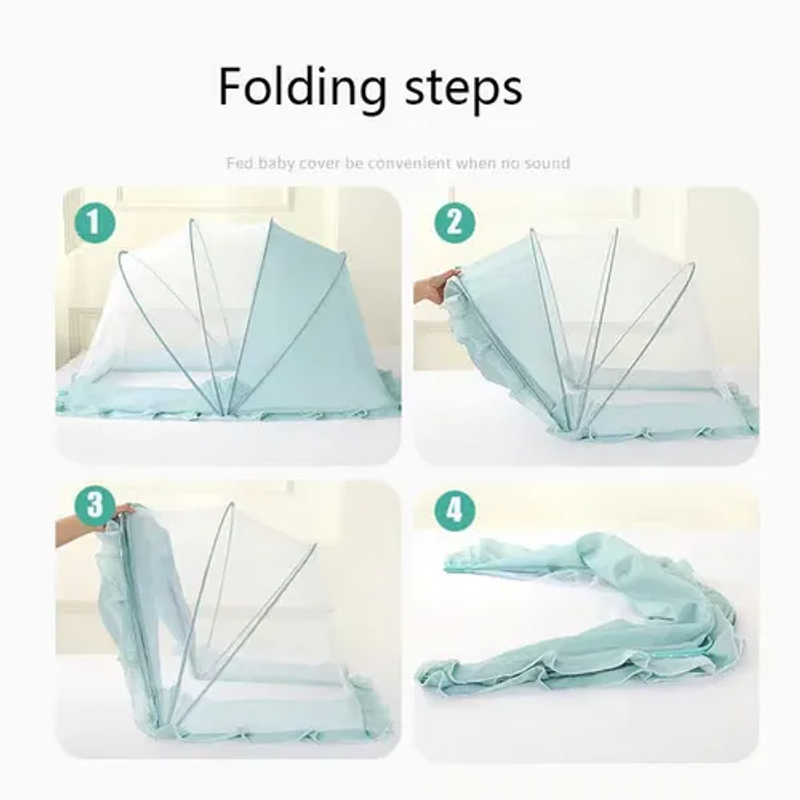 Folding steps

Fed baby cover be convenient when no sound

1

2

3

4