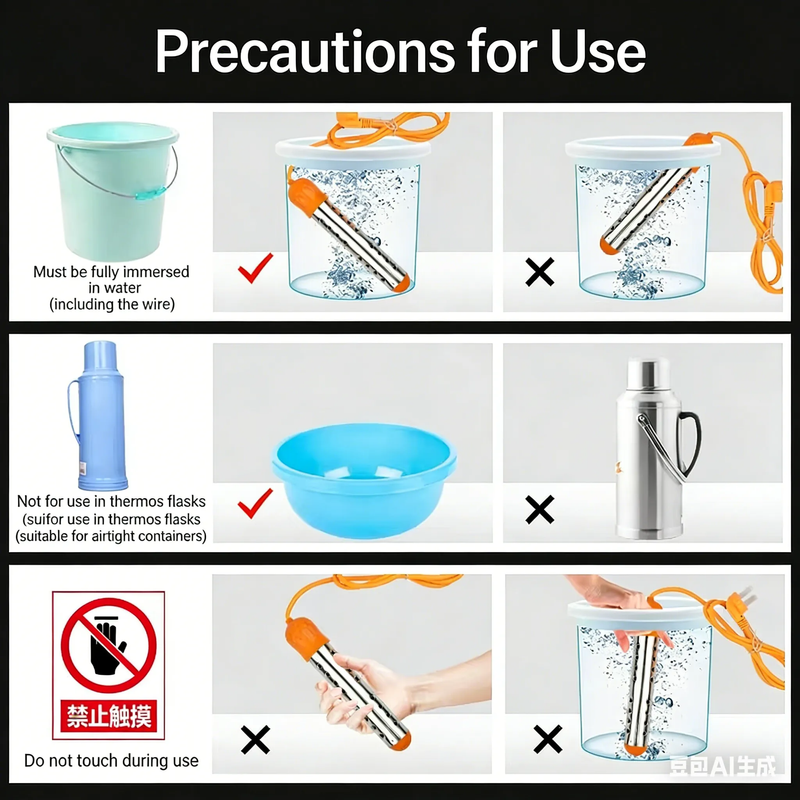 Precautions for Use

Must be fully immersed in water (including the wire)

Not for use in thermos flasks (suifor use in thermos flasks (suitable for airtight containers)

禁止触摸

Do not touch during use

豆包AI生成