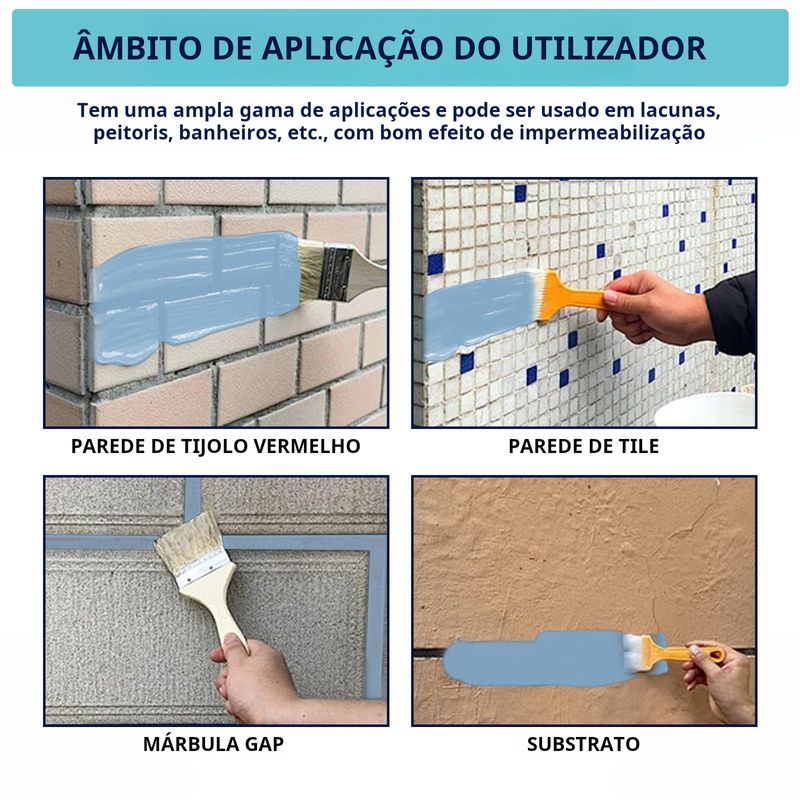 ÂMBITO DE APLICAÇÃO DO UTILIZADOR

Tem uma ampla gama de aplicações e pode ser usado em lacunas, peitoris, banheiros, etc., com bom efeito de impermeabilização

PAREDE DE TIJOLO VERMELHO

PAREDE DE TILE

MÁRBULA GAP

SUBSTRATO