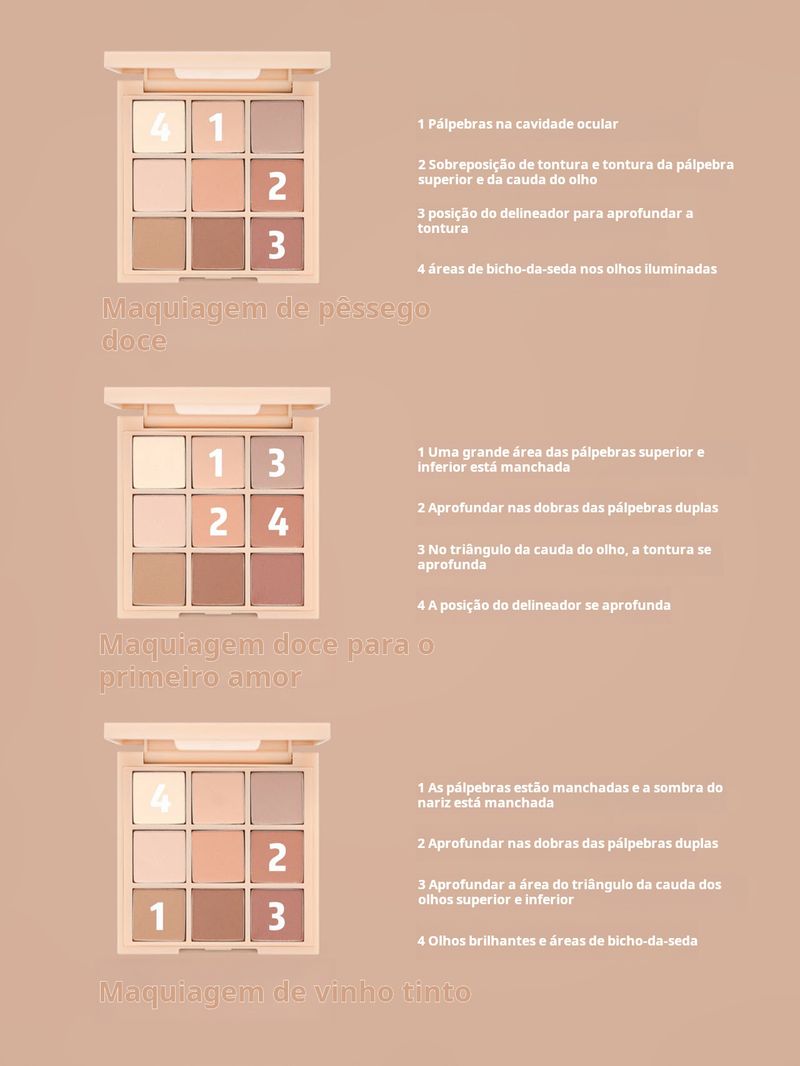 4 1
2
3

1 Pálpebras na cavidade ocular

2 Sobreposição de tontura e tontura da pálpebra superior e da cauda do olho

3 posição do delineador para aprofundar a tontura

4 áreas de bicho-da-seda nos olhos iluminadas

Maquiagem de pêssego doce

1 3
2 4

1 Uma grande área das pálpebras superior e inferior está manchada

2 Aprofundar nas dobras das pálpebras duplas

3 No triângulo da cauda do olho, a tontura se aprofunda

4 A posição do delineador se aprofunda

Maquiagem doce para o primeiro amor

4
2
1 3

1 As pálpebras estão manchadas e a sombra do nariz está manchada

2 Aprofundar nas dobras das pálpebras duplas

3 Aprofundar a área do triângulo da cauda dos olhos superior e inferior

4 Olhos brilhantes e áreas de bicho-da-seda

Maquiagem de vinho tinto