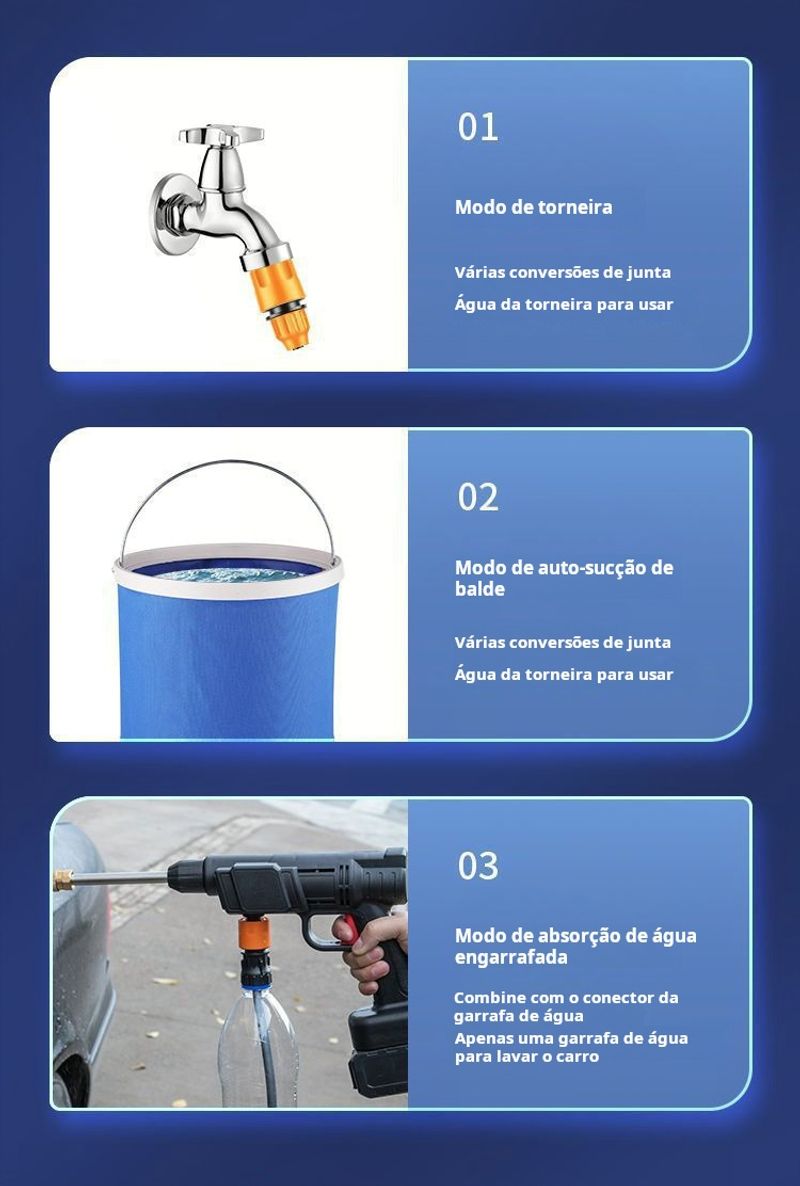 01

Modo de torneira

Várias conversões de junta

Água da torneira para usar

02

Modo de auto-sucção de balde

Várias conversões de junta

Água da torneira para usar

03

Modo de absorção de água engarrafada

Combine com o conector da garrafa de água

Apenas uma garrafa de água para lavar o carro