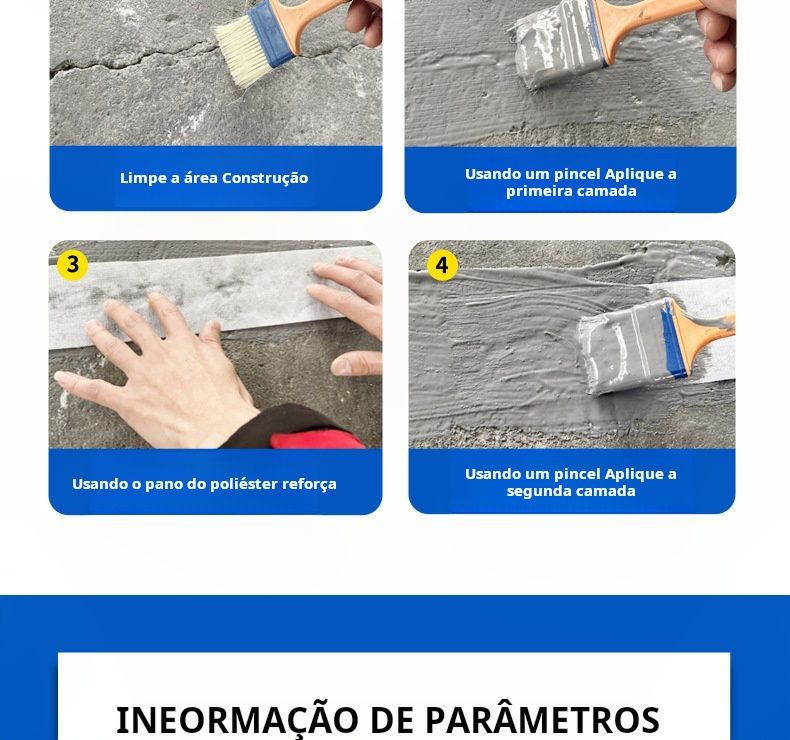 Limpe a área Construção

Usando um pincel Aplique a primeira camada

3

Usando o pano do poliéster reforça

4

Usando um pincel Aplique a segunda camada

INEORMAÇÃO DE PARÂMETROS