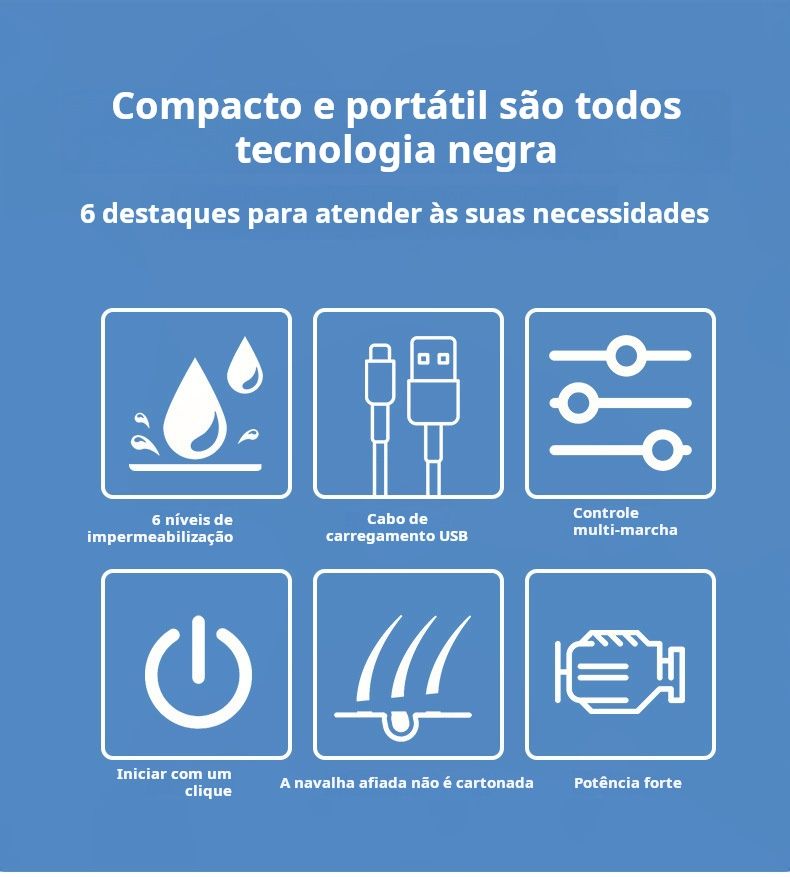 Compacto e portátil são todos tecnologia negra

6 destaques para atender às suas necessidades

6 níveis de impermeabilização

Cabo de carregamento USB

Controle multi-marcha

Iniciar com um clique

A navalha afiada não é cartonada

Potência forte