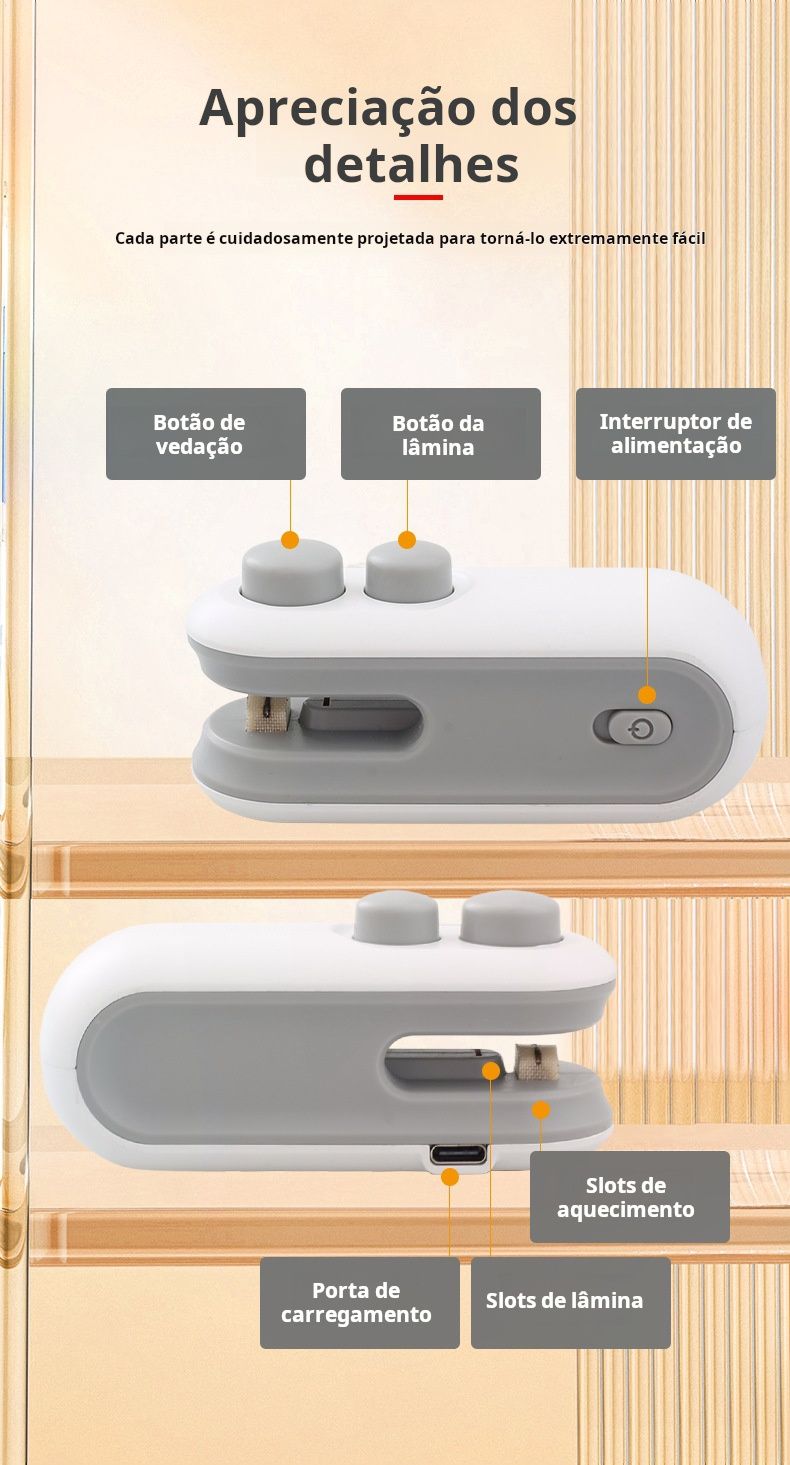 Apreciação dos detalhes

Cada parte é cuidadosamente projetada para torná-lo extremamente fácil

Botão de vedação

Botão da lâmina

Interruptor de alimentação

Slots de aquecimento

Porta de carregamento

Slots de lâmina