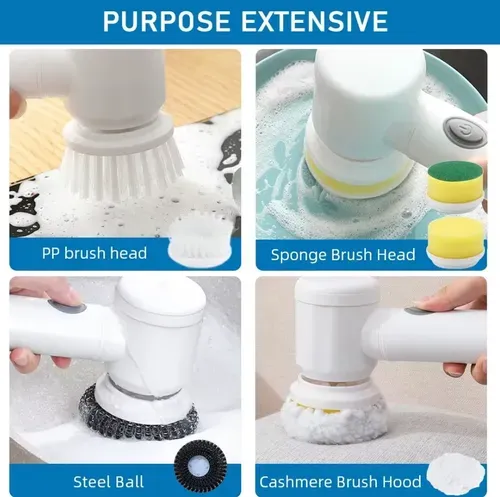 PURPOSE EXTENSIVE

PP brush head

Sponge Brush Head

Steel Ball

Cashmere Brush Hood