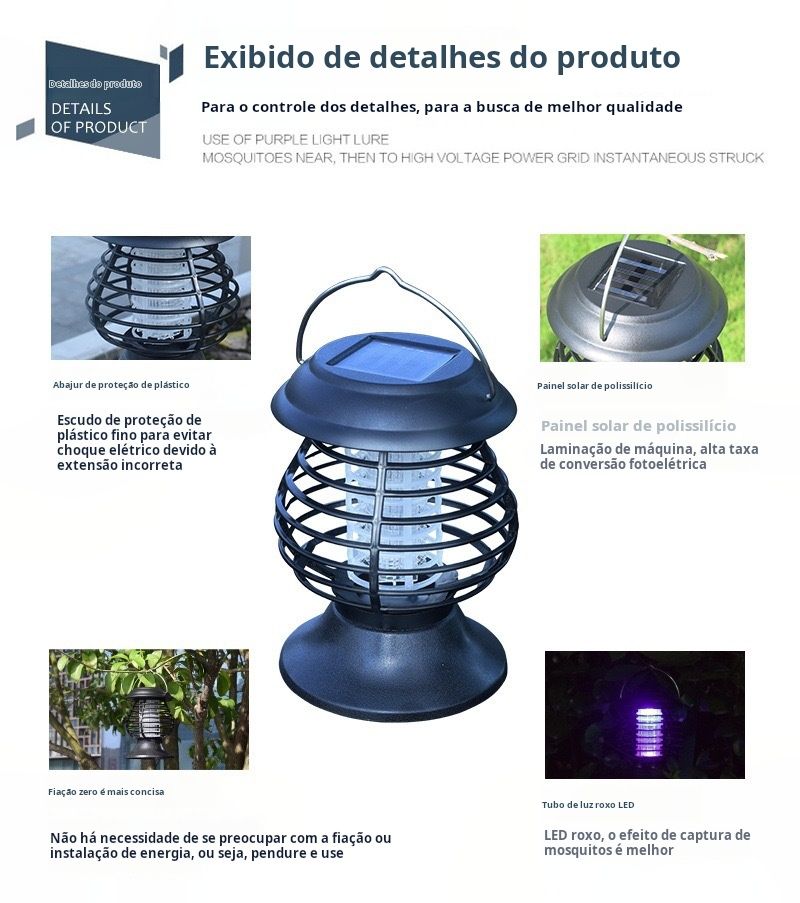 Detalhes do produto
DETAILS OF PRODUCT

Exibido de detalhes do produto

Para o controle dos detalhes, para a busca de melhor qualidade

USE OF PURPLE LIGHT LURE
MOSQUITOES NEAR, THEN TO HIGH VOLTAGE POWER GRID INSTANTANEOUS STRUCK

Abajur de proteção de plástico

Escudo de proteção de plástico fino para evitar choque elétrico devido à extensão incorreta

Painel solar de polissilício

Painel solar de polissilício

Laminação de máquina, alta taxa de conversão fotoelétrica

Fiação zero é mais concisa

Não há necessidade de se preocupar com a fiação ou instalação de energia, ou seja, pendure e use

Tubo de luz roxo LED

LED roxo, o efeito de captura de mosquitos é melhor