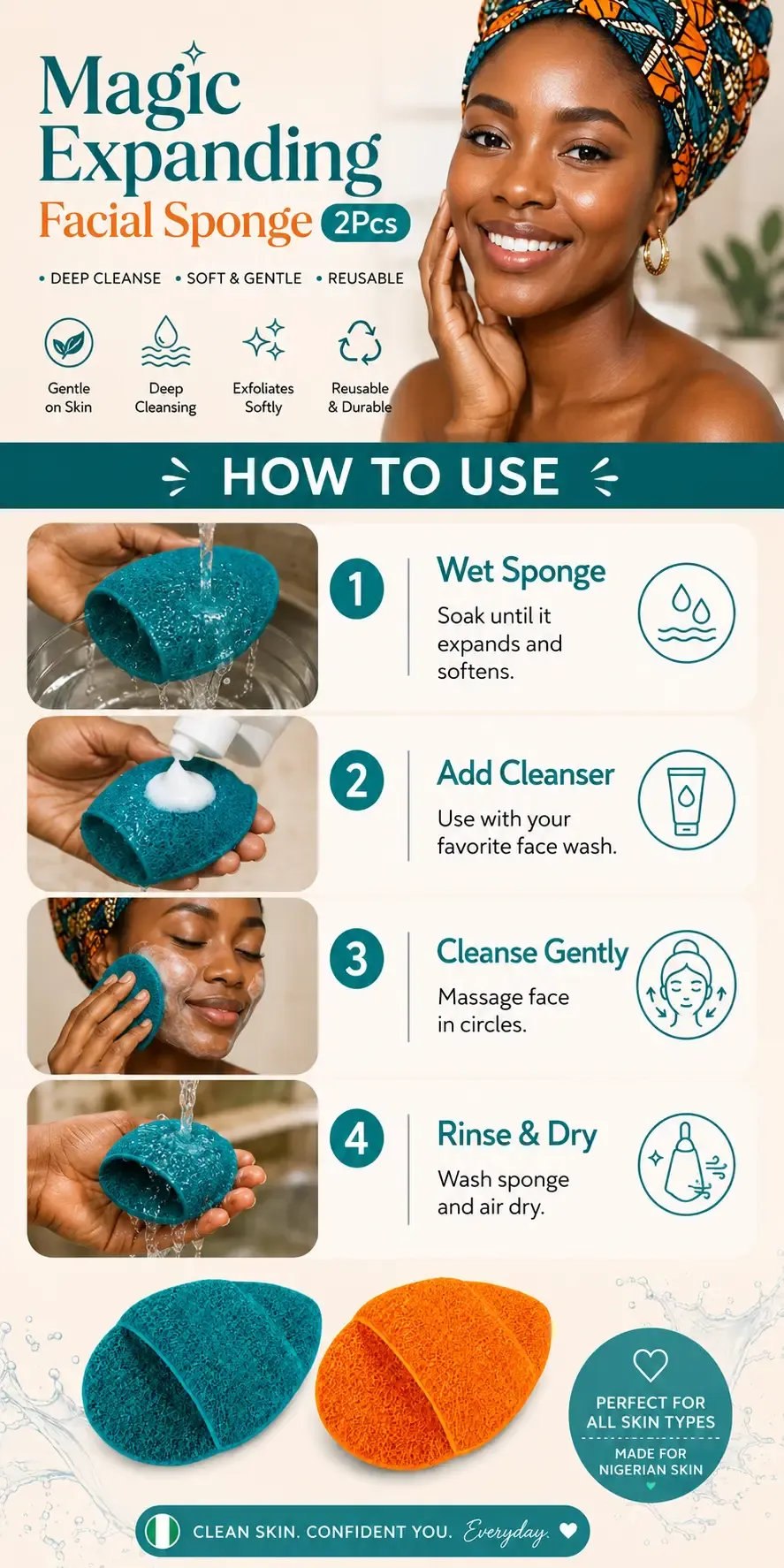 Magic Expanding
Facial Sponge 2Pcs

• DEEP CLEANSE • SOFT & GENTLE • REUSABLE

Gentle on Skin
Deep Cleansing
Exfoliates Softly
Reusable & Durable

HOW TO USE

1
Wet Sponge
Soak until it expands and softens.

2
Add Cleanser
Use with your favorite face wash.

3
Cleanse Gently
Massage face in circles.

4
Rinse & Dry
Wash sponge and air dry.

PERFECT FOR ALL SKIN TYPES
MADE FOR NIGERIAN SKIN

CLEAN SKIN. CONFIDENT YOU. Everyday.