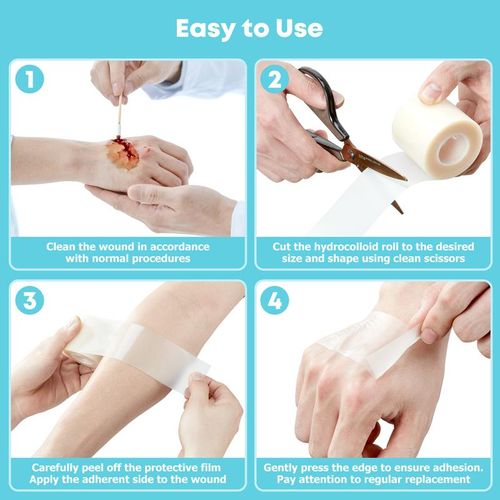 Easy to Use

1

Clean the wound in accordance with normal procedures

2

Cut the hydrocolloid roll to the desired size and shape using clean scissors

3

Carefully peel off the protective film
Apply the adherent side to the wound

4

Gently press the edge to ensure adhesion.
Pay attention to regular replacement