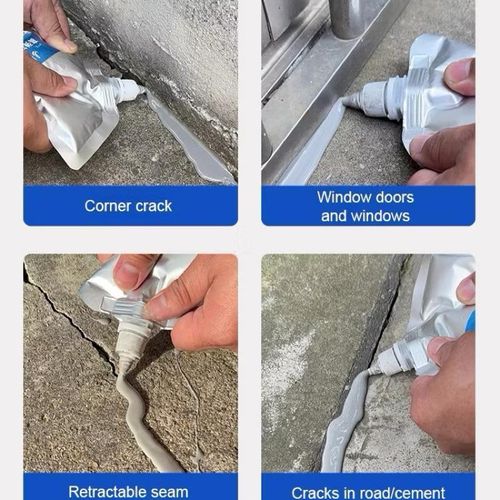 Corner crack

Window doors and windows

Retractable seam

Cracks in road/cement