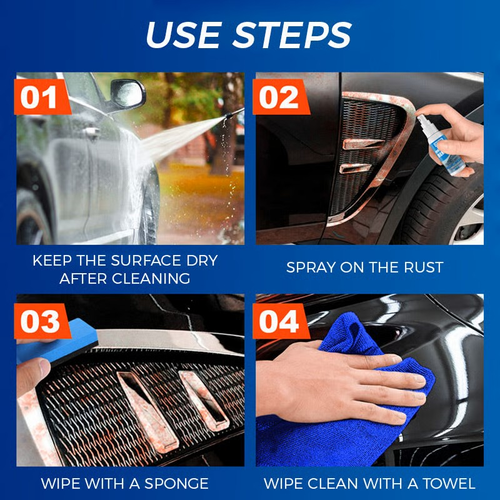 USE STEPS

01

KEEP THE SURFACE DRY AFTER CLEANING

02

SPRAY ON THE RUST

03

WIPE WITH A SPONGE

04

WIPE CLEAN WITH A TOWEL