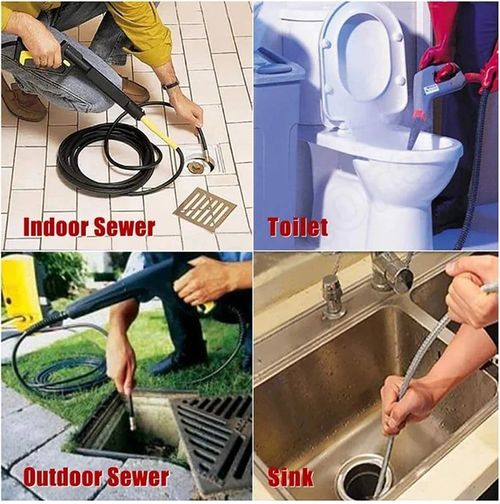 Indoor Sewer

Toilet

Outdoor Sewer

Sink