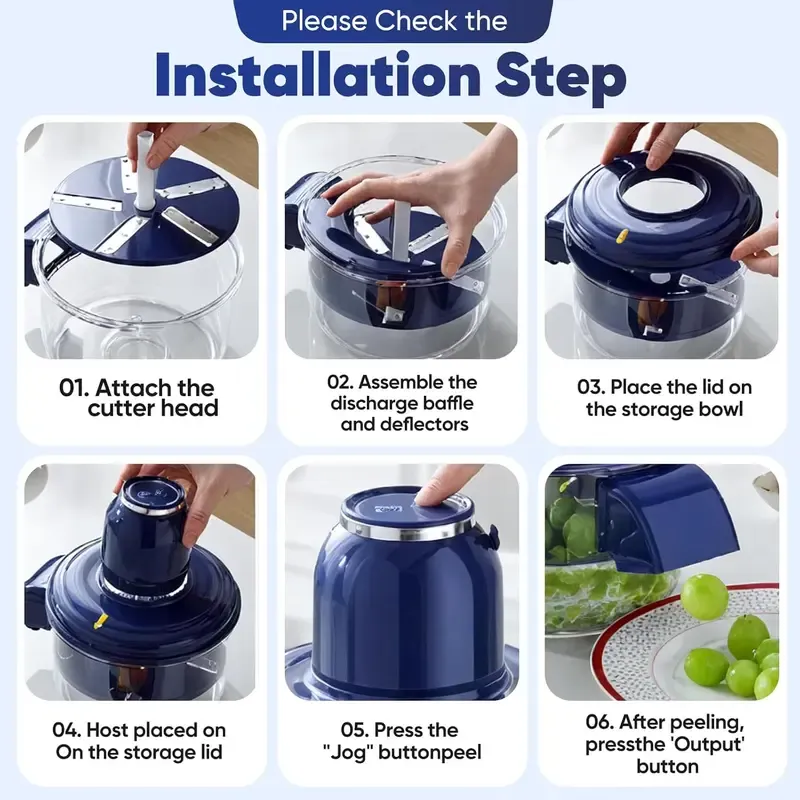 Please Check the

Installation Step

01. Attach the cutter head

02. Assemble the discharge baffle and deflectors

03. Place the lid on the storage bowl

04. Host placed on On the storage lid

05. Press the "Jog" buttonpeel

06. After peeling, pressthe 'Output' button