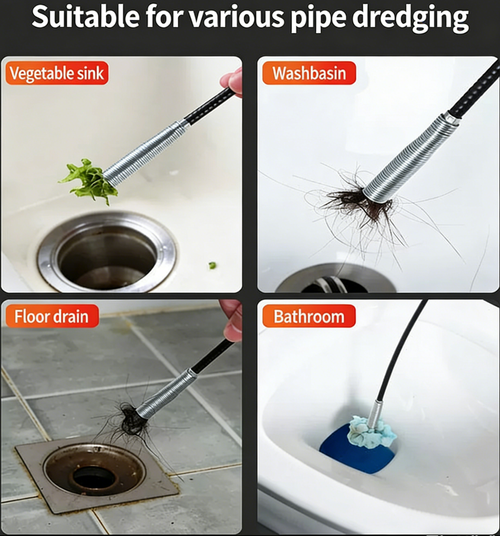 Suitable for various pipe dredging

Vegetable sink

Washbasin

Floor drain

Bathroom