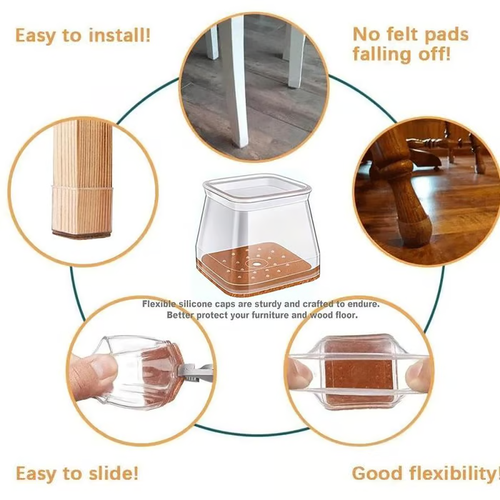 Easy to install!

No felt pads falling off!

Flexible silicone caps are sturdy and crafted to endure. Better protect your furniture and wood floor.

Easy to slide!

Good flexibility!