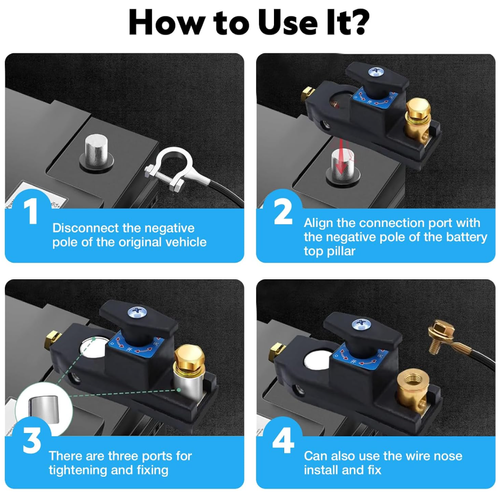 How to Use It?

1
Disconnect the negative pole of the original vehicle

2
Align the connection port with the negative pole of the battery top pillar

3
There are three ports for tightening and fixing

4
Can also use the wire nose install and fix