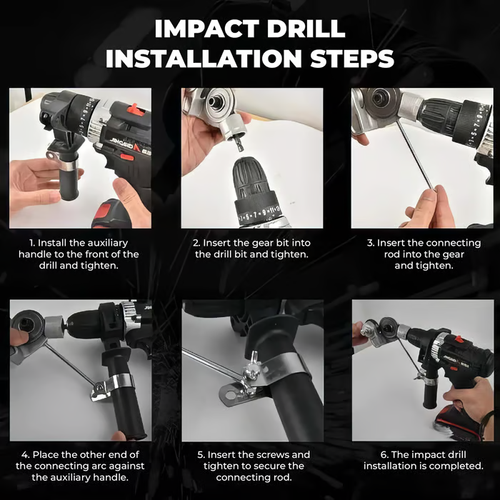 IMPACT DRILL INSTALLATION STEPS

1. Install the auxiliary handle to the front of the drill and tighten.

2. Insert the gear bit into the drill bit and tighten.

3. Insert the connecting rod into the gear and tighten.

4. Place the other end of the connecting arc against the auxiliary handle.

5. Insert the screws and tighten to secure the connecting rod.

6. The impact drill installation is completed.