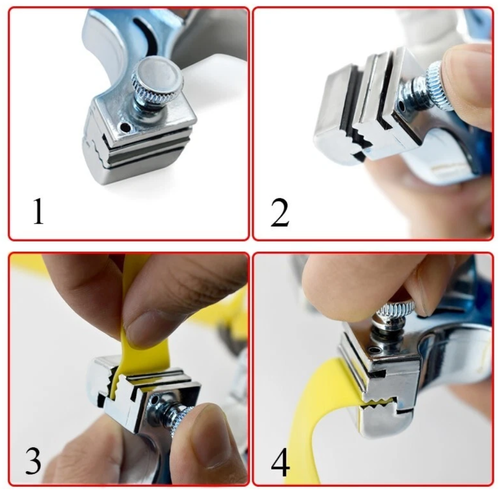 1

2

3

4