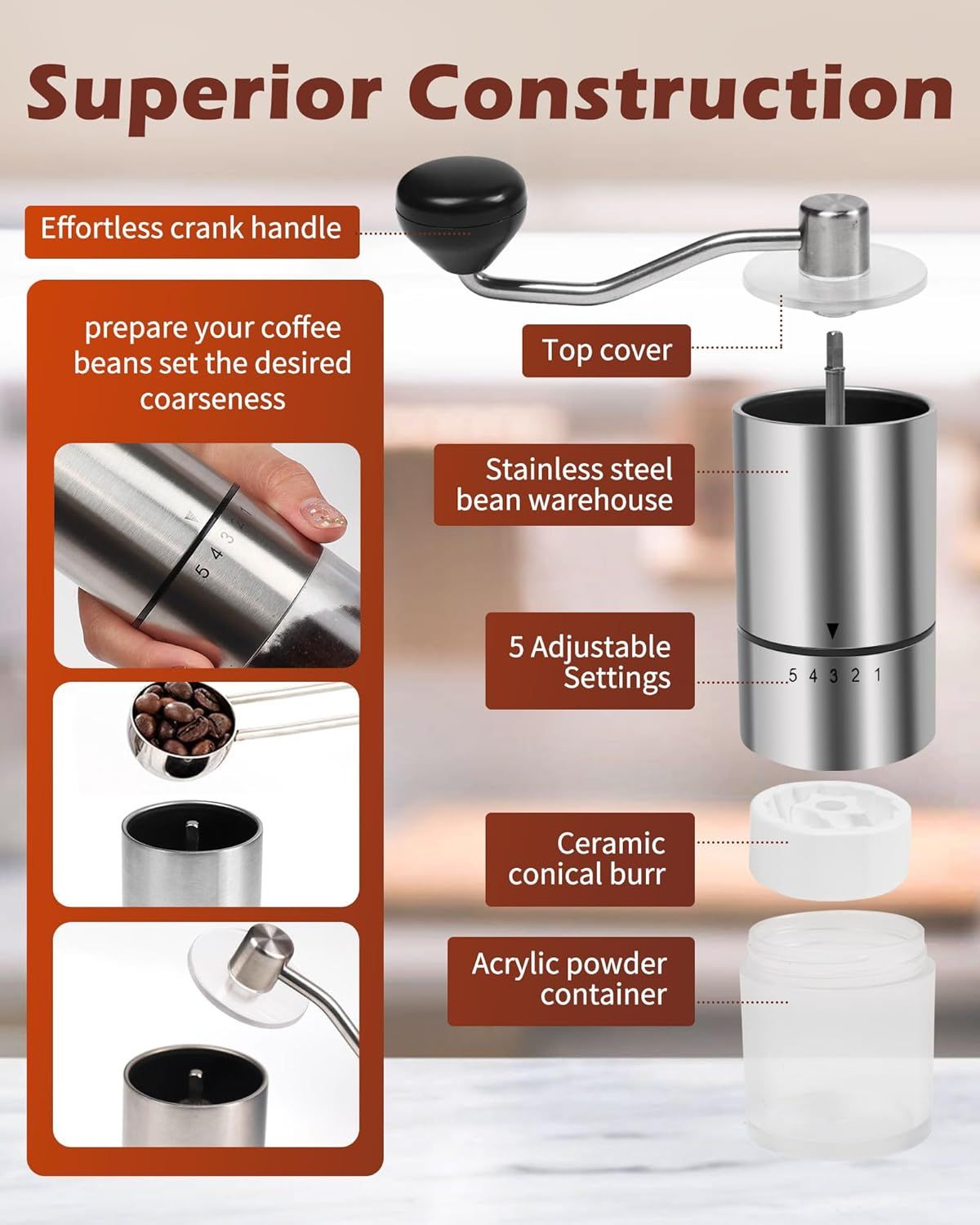 Superior Construction

Effortless crank handle

prepare your coffee beans set the desired coarseness

5 4 3 2 1

Top cover

Stainless steel bean warehouse

5 Adjustable Settings

5 4 3 2 1

Ceramic conical burr

Acrylic powder container