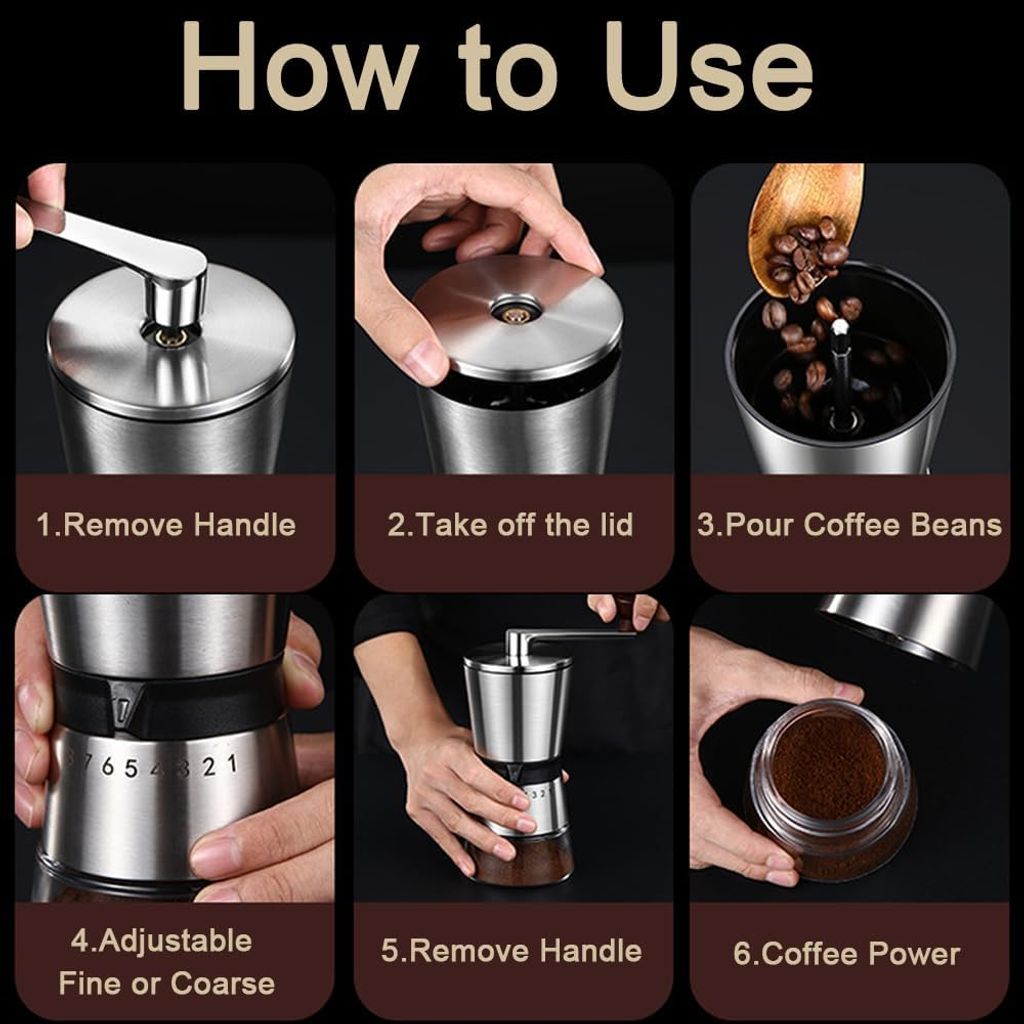 How to Use

1.Remove Handle

2.Take off the lid

3.Pour Coffee Beans

8 7 6 5 4 3 2 1

4.Adjustable Fine or Coarse

5.Remove Handle

6.Coffee Power