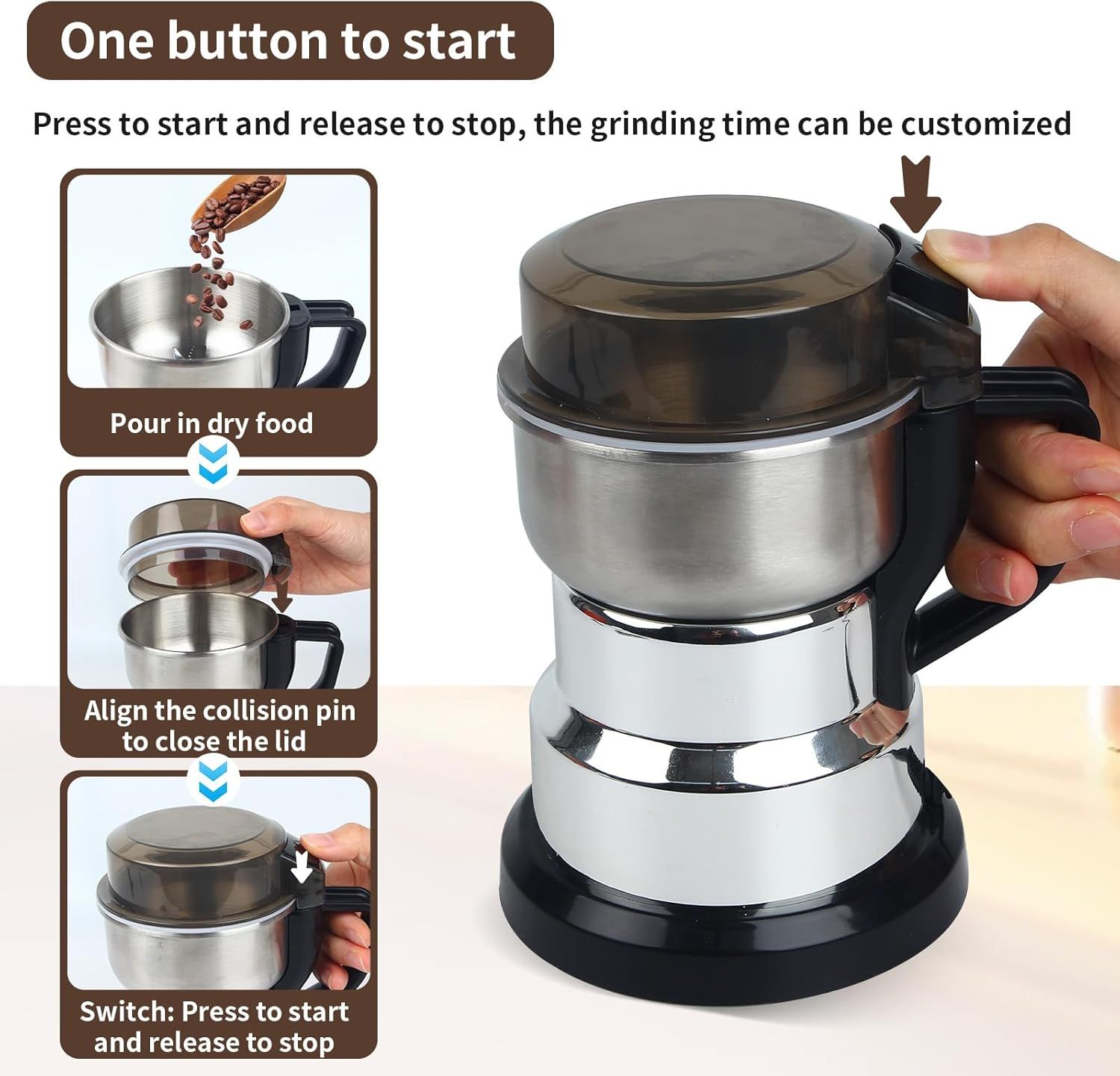 One button to start

Press to start and release to stop, the grinding time can be customized

Pour in dry food

Align the collision pin to close the lid

Switch: Press to start and release to stop