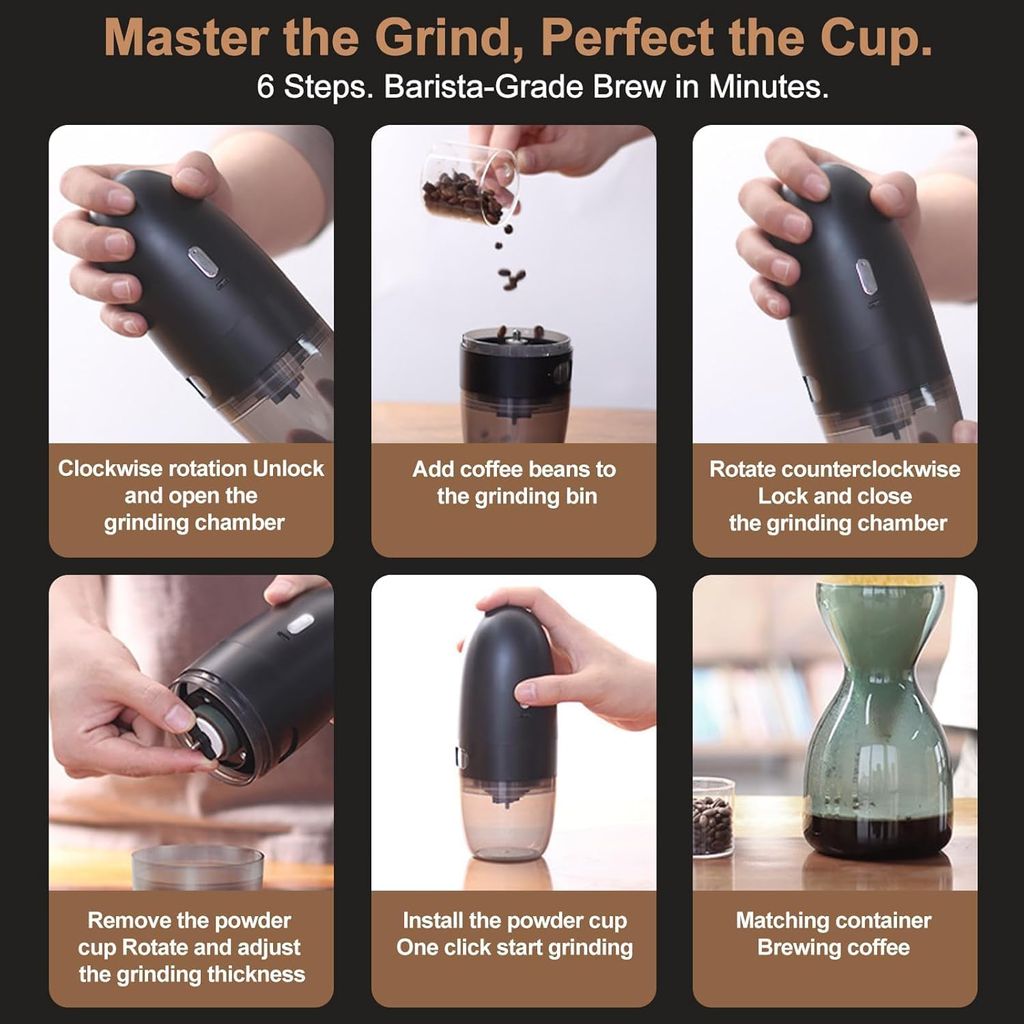 Master the Grind, Perfect the Cup.
6 Steps. Barista-Grade Brew in Minutes.

Clockwise rotation Unlock and open the grinding chamber

Add coffee beans to the grinding bin

Rotate counterclockwise Lock and close the grinding chamber

Remove the powder cup Rotate and adjust the grinding thickness

Install the powder cup One click start grinding

Matching container Brewing coffee