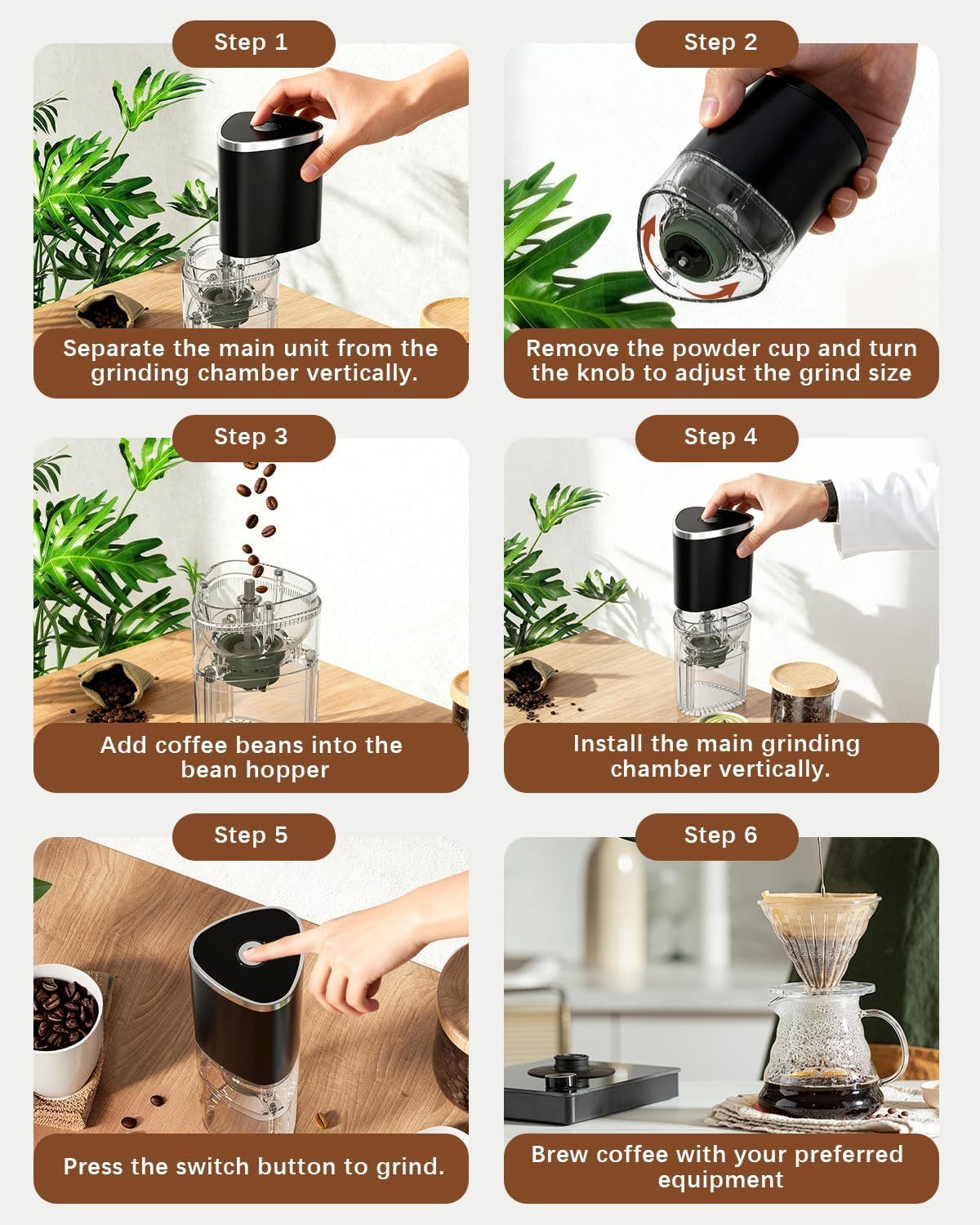 Step 1

Separate the main unit from the grinding chamber vertically.

Step 2

Remove the powder cup and turn the knob to adjust the grind size

Step 3

Add coffee beans into the bean hopper

Step 4

Install the main grinding chamber vertically.

Step 5

Press the switch button to grind.

Step 6

Brew coffee with your preferred equipment