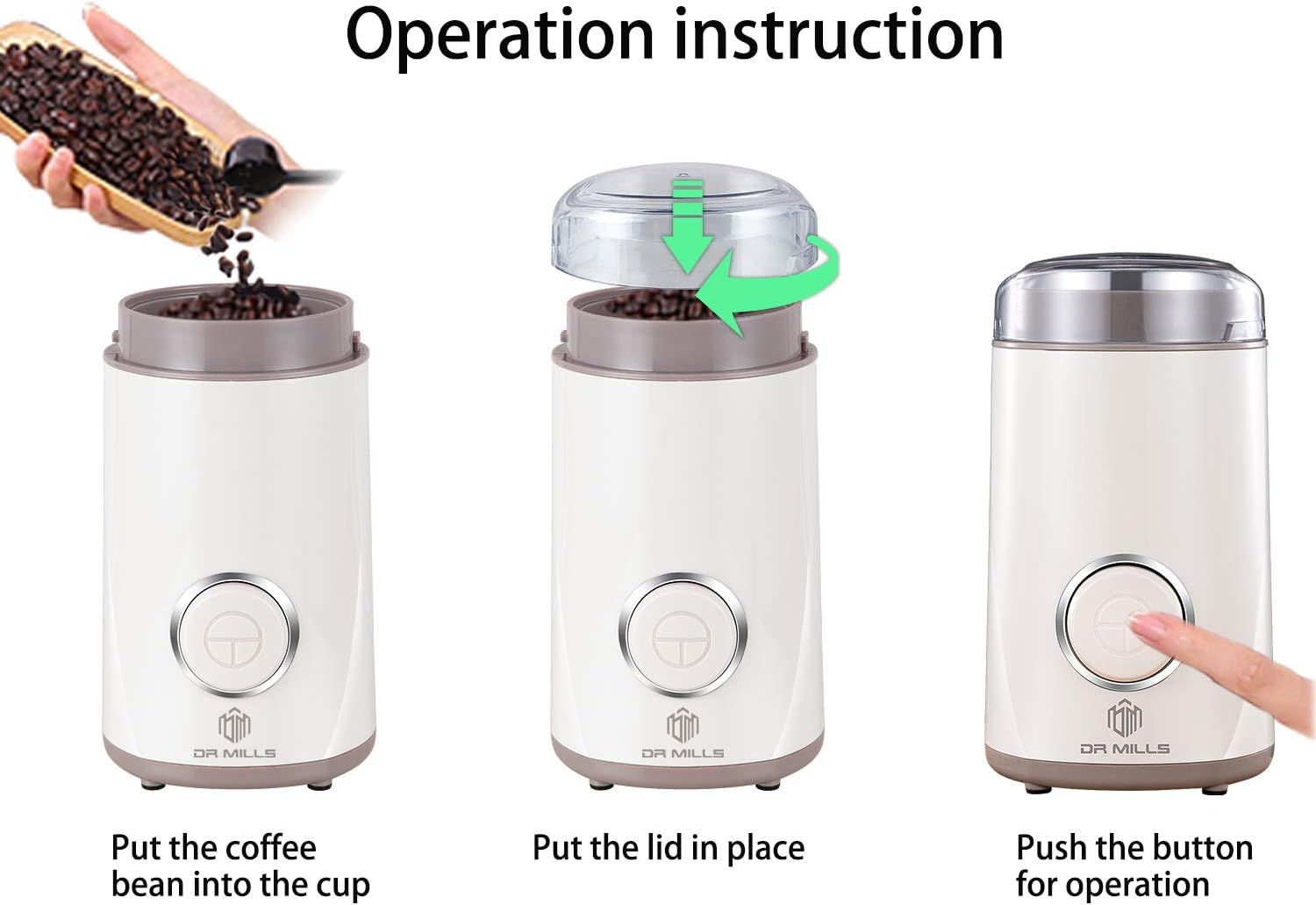 Operation instruction

DR MILLS

DR MILLS

DR MILLS

Put the coffee bean into the cup

Put the lid in place

Push the button for operation