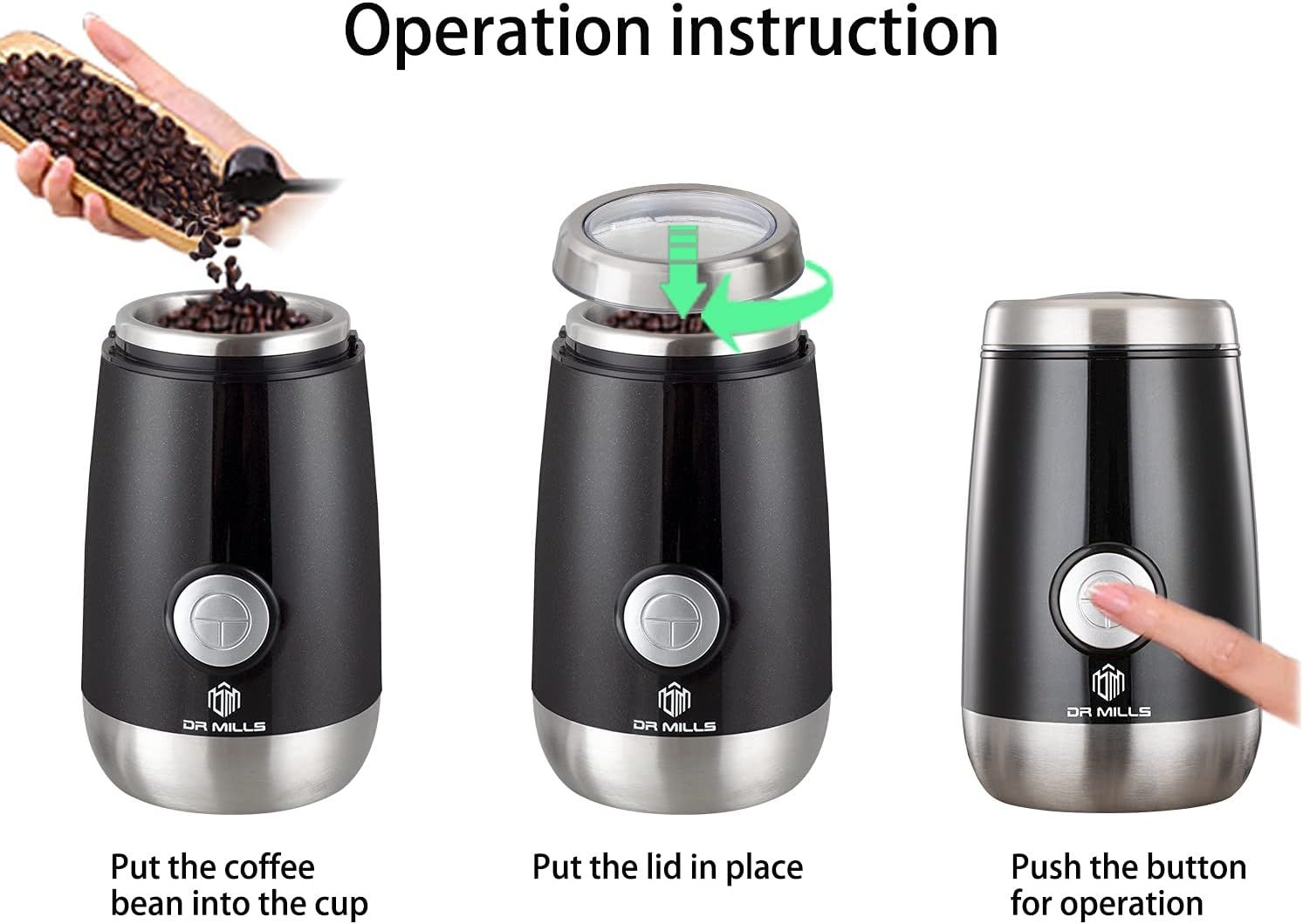 Operation instruction

DR MILLS

DR MILLS

DR MILLS

Put the coffee bean into the cup

Put the lid in place

Push the button for operation