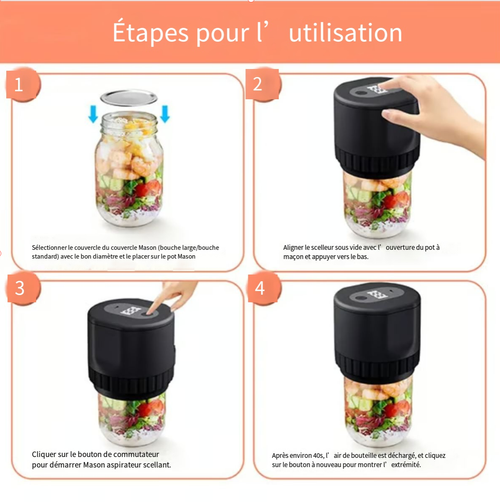 Étapes pour l' utilisation

1

Sélectionner le couvercle du couvercle Mason (bouche large/bouche standard) avec le bon diamètre et le placer sur le pot Mason

2

Aligner le scelleur sous vide avec l' ouverture du pot à maçon et appuyer vers le bas.

3

Cliquer sur le bouton de commutateur pour démarrer Mason aspirateur scellant.

4

Après environ 40s, l' air de bouteille est déchargé, et cliquez sur le bouton à nouveau pour montrer l' extrémité.